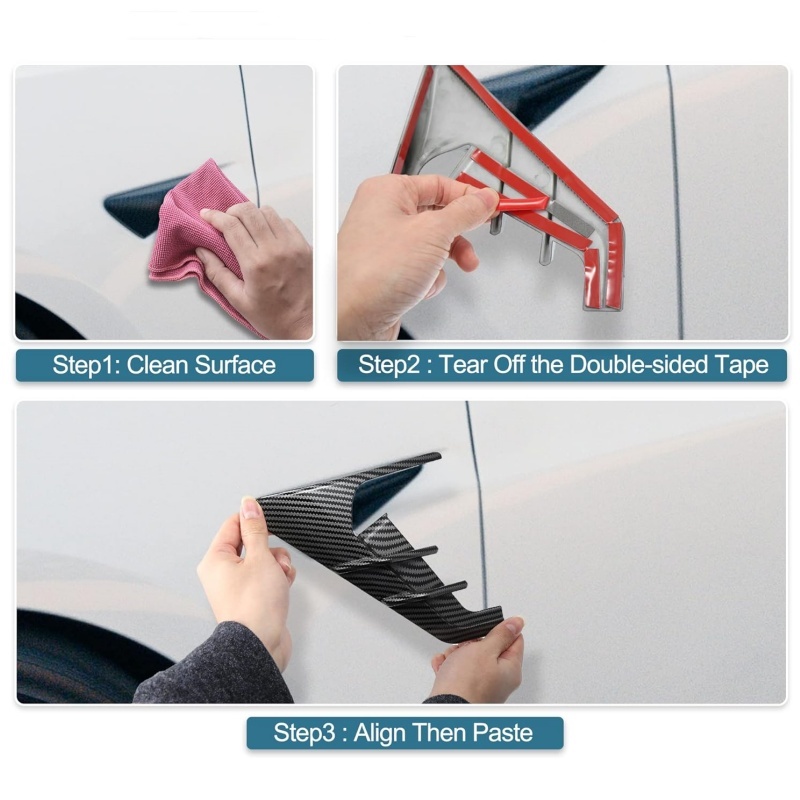 Step1: Clean Surface

Step2 : Tear Off the Double-sided Tape

Step3 : Align Then Paste