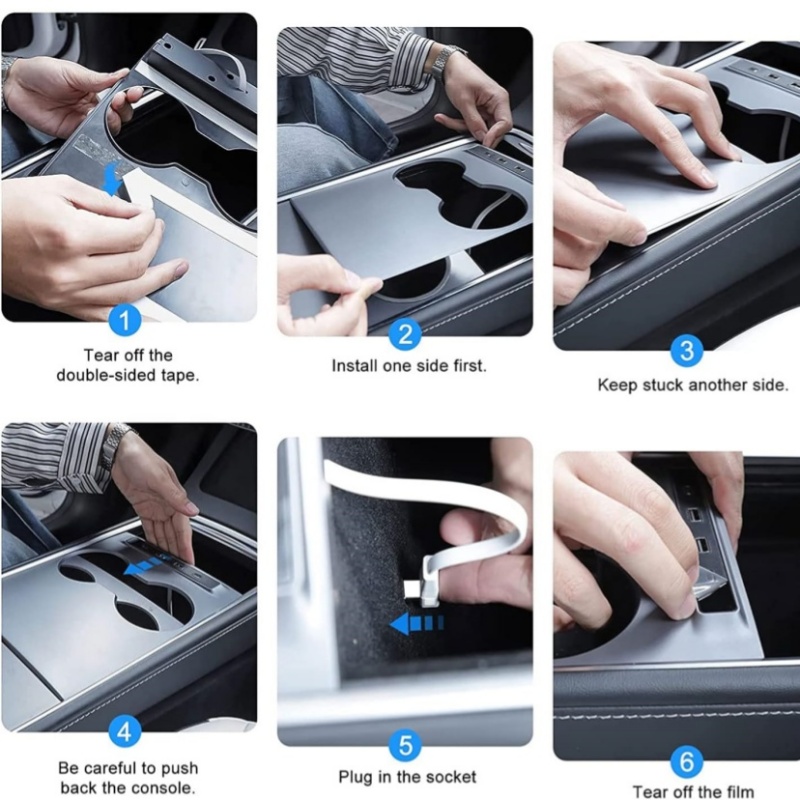 1
Tear off the double-sided tape.

2
Install one side first.

3
Keep stuck another side.

4
Be careful to push back the console.

5
Plug in the socket

6
Tear off the film