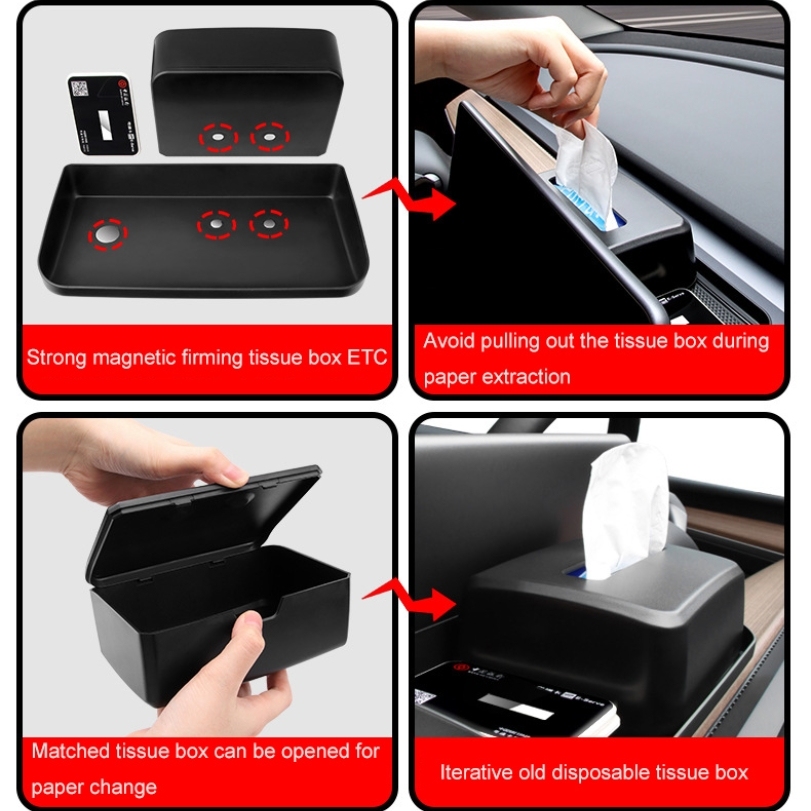 Strong magnetic firming tissue box ETC

Avoid pulling out the tissue box during paper extraction

Matched tissue box can be opened for paper change

Iterative old disposable tissue box