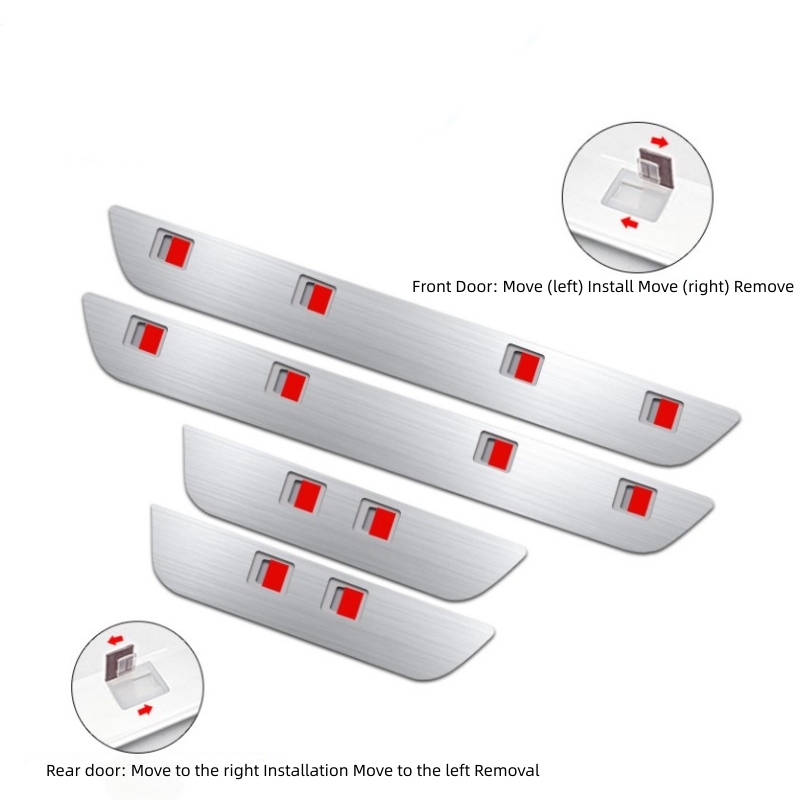 Front Door: Move (left) Install Move (right) Remove

Rear door: Move to the right Installation Move to the left Removal