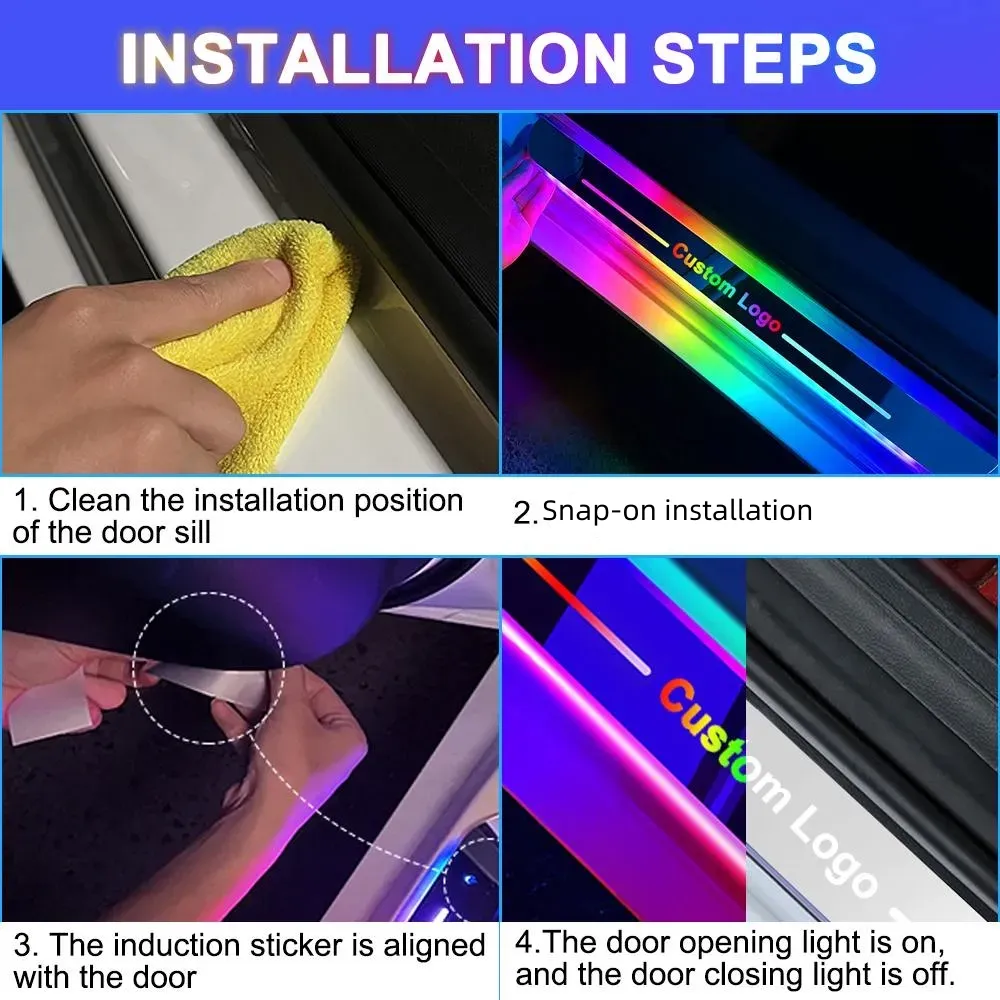 INSTALLATION STEPS

Custom Logo

1. Clean the installation position of the door sill

2. Snap-on installation

Custom Logo

3. The induction sticker is aligned with the door

4.The door opening light is on, and the door closing light is off.