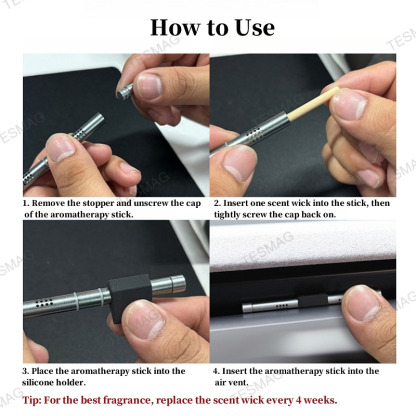 How to Use

TESMAG

1. Remove the stopper and unscrew the cap of the aromatherapy stick.

2. Insert one scent wick into the stick, then tightly screw the cap back on.

3. Place the aromatherapy stick into the silicone holder.

4. Insert the aromatherapy stick into the air vent.

Tip: For the best fragrance, replace the scent wick every 4 weeks.