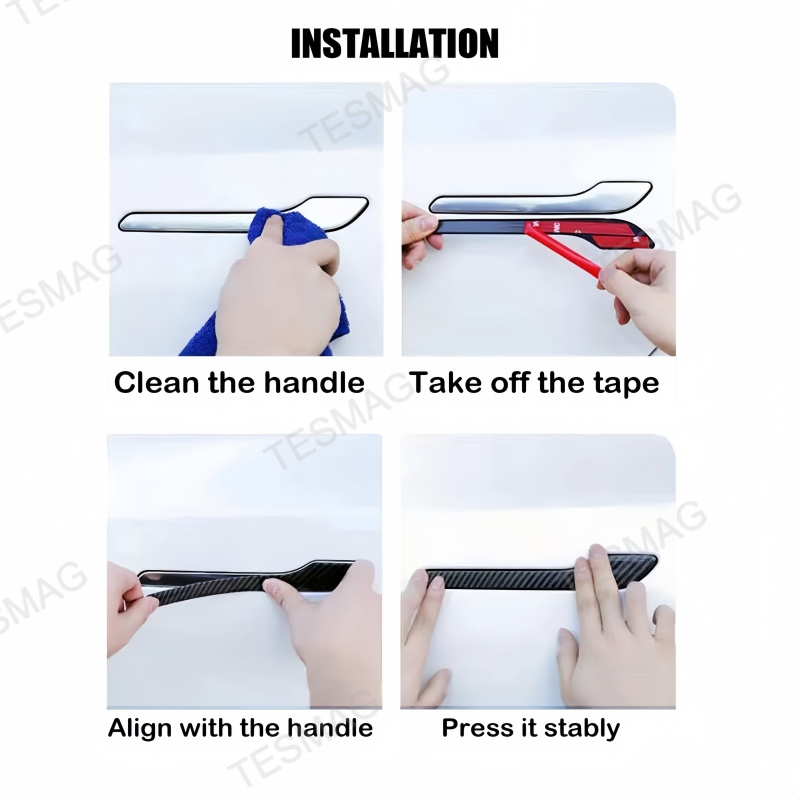 INSTALLATION

TESMAG

Clean the handle

Take off the tape

Align with the handle

Press it stably