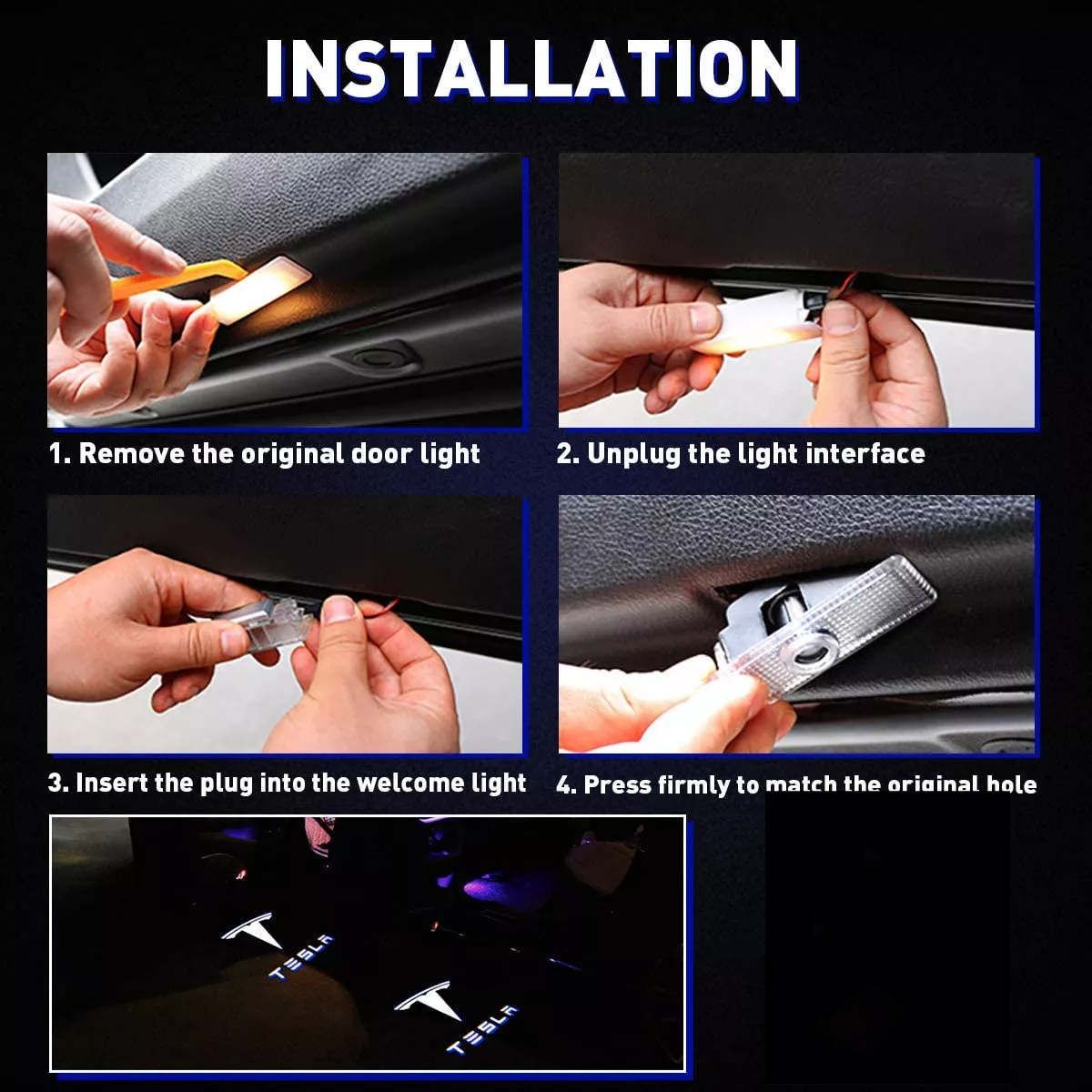 INSTALLATION

1. Remove the original door light

2. Unplug the light interface

3. Insert the plug into the welcome light

4. Press firmly to match the original hole

TESLA

TESLA