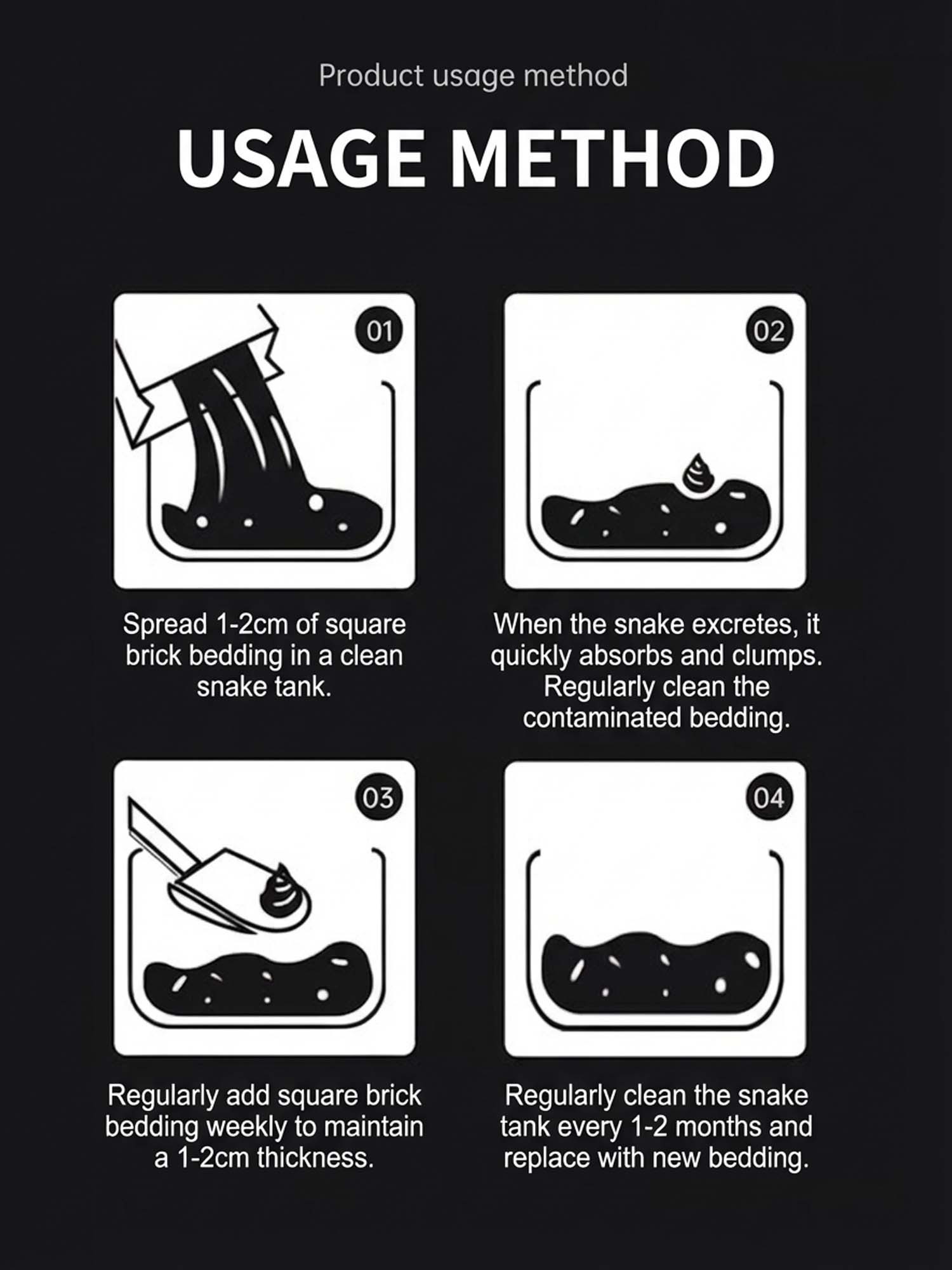 Product usage method

USAGE METHOD

01

Spread 1-2cm of square brick bedding in a clean snake tank.

02

When the snake excretes, it quickly absorbs and clumps. Regularly clean the contaminated bedding.

03

Regularly add square brick bedding weekly to maintain a 1-2cm thickness.

04

Regularly clean the snake tank every 1-2 months and replace with new bedding.