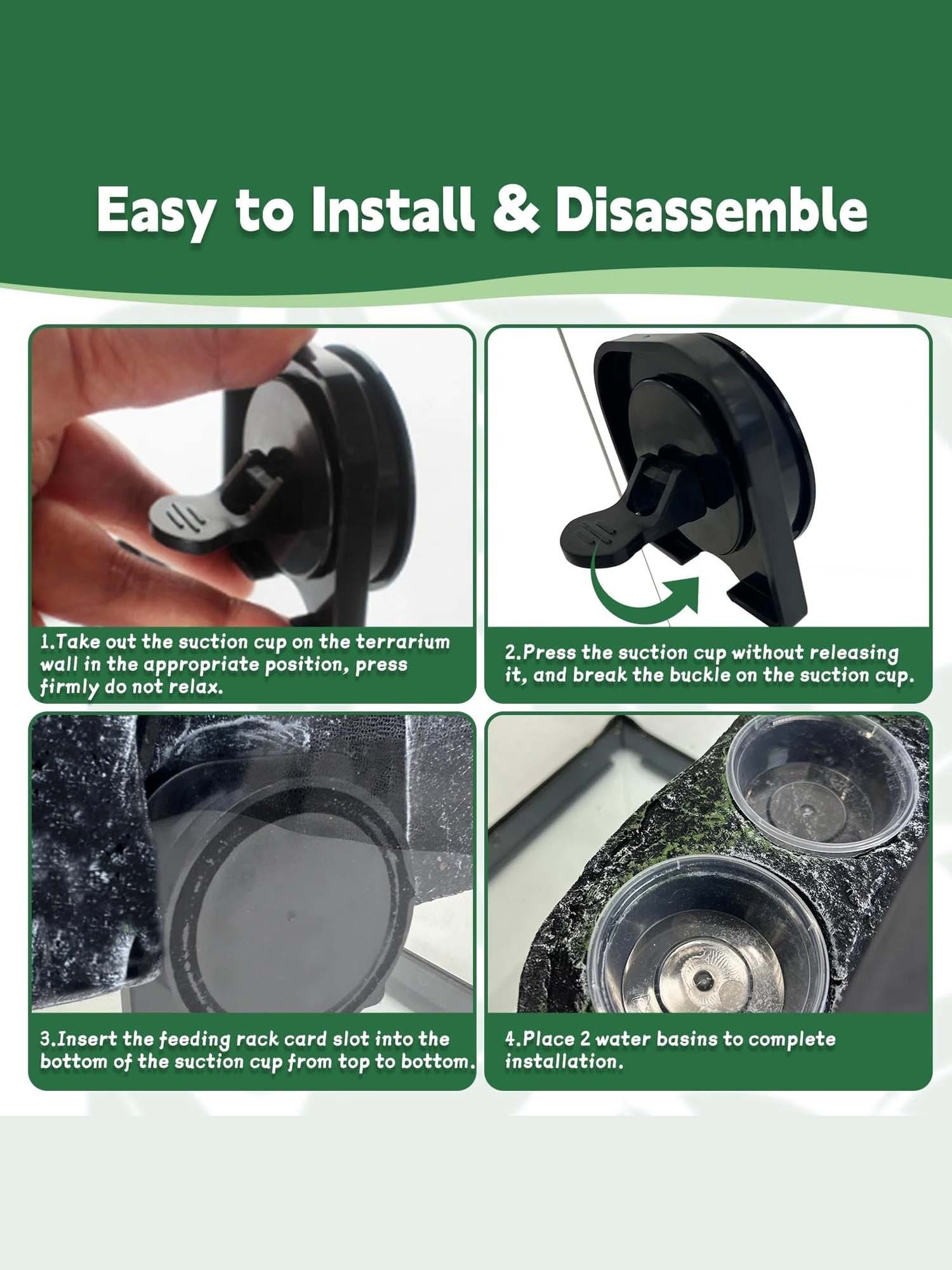 Easy to Install & Disassemble

1.Take out the suction cup on the terrarium wall in the appropriate position, press firmly do not relax.

2.Press the suction cup without releasing it, and break the buckle on the suction cup.

3.Insert the feeding rack card slot into the bottom of the suction cup from top to bottom.

4.Place 2 water basins to complete installation.