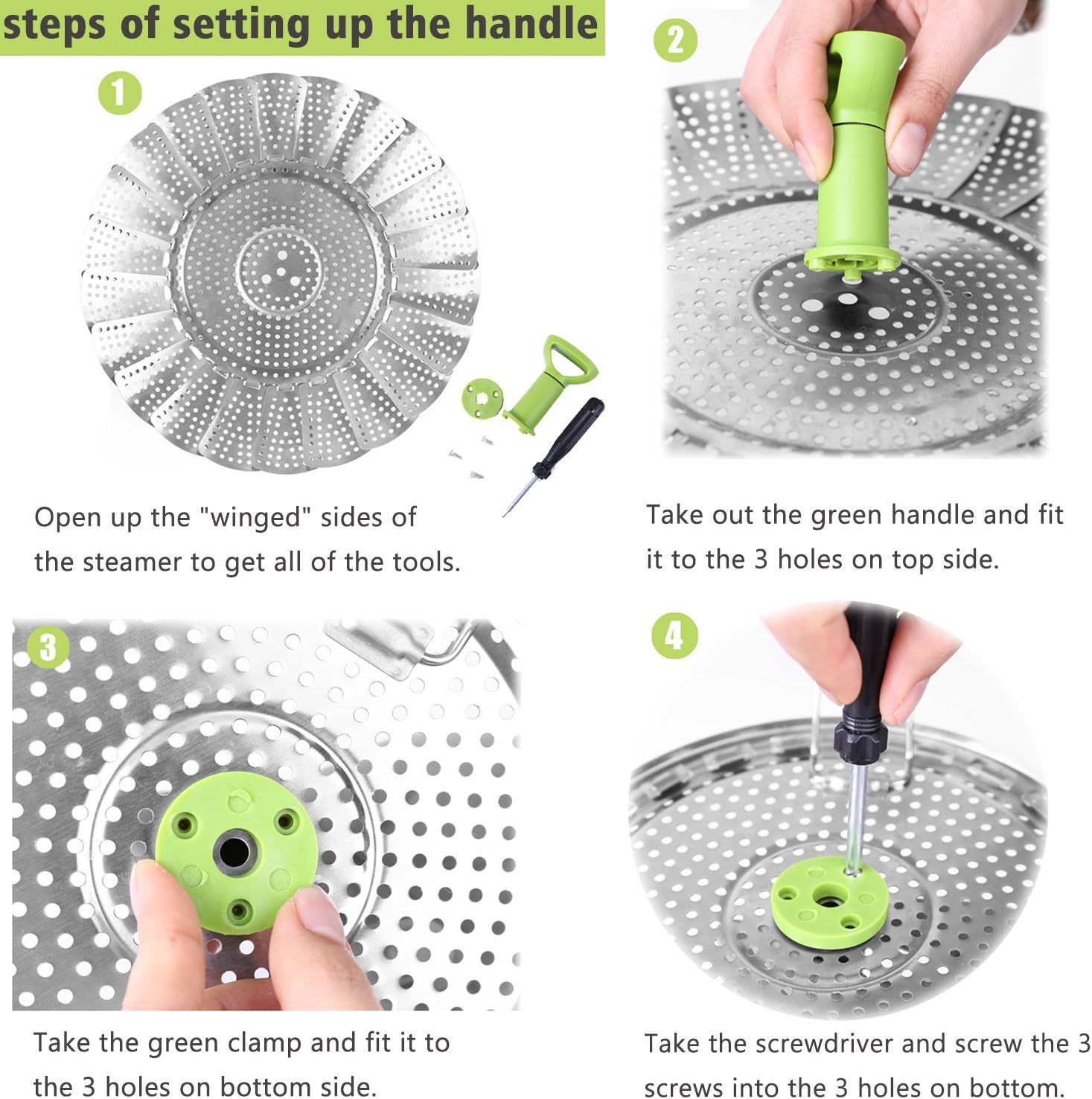 steps of setting up the handle

1

Open up the "winged" sides of the steamer to get all of the tools.

2

Take out the green handle and fit it to the 3 holes on top side.

3

Take the green clamp and fit it to the 3 holes on bottom side.

4

Take the screwdriver and screw the 3 screws into the 3 holes on bottom.