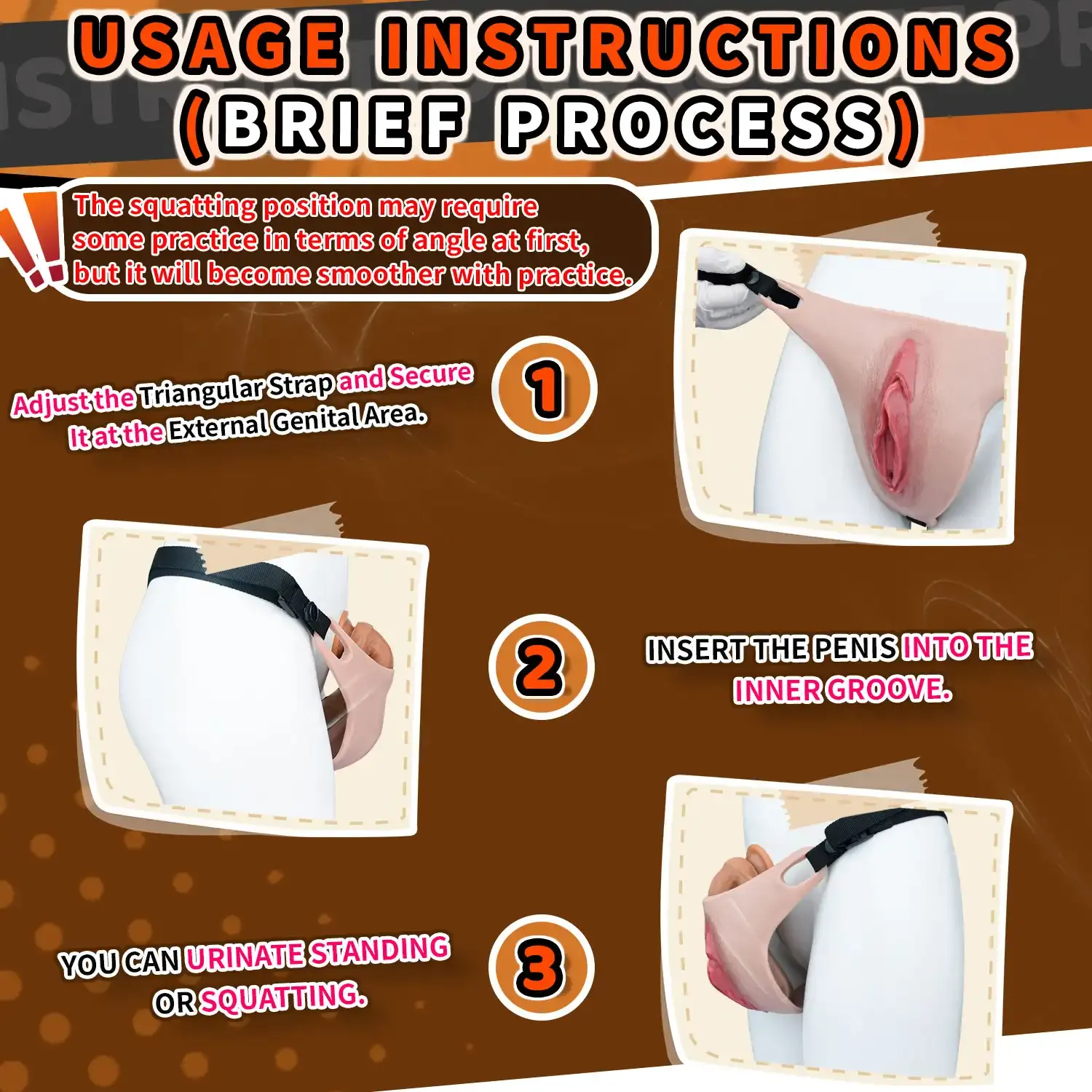 USAGE INSTRUCTIONS (BRIEF PROCESS)

The squatting position may require some practice in terms of angle at first, but it will become smoother with practice.

Adjust the Triangular Strap and Secure It at the External Genital Area.

1

2

INSERT THE PENIS INTO THE INNER GROOVE.

YOU CAN URINATE STANDING OR SQUATTING.

3