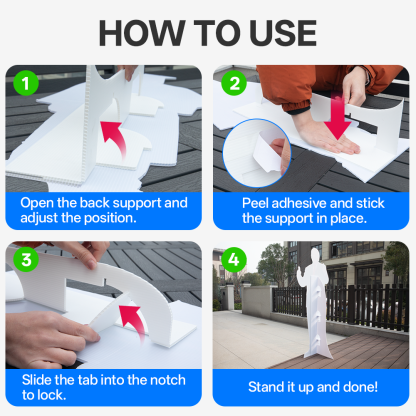 HOW TO USE

1

Open the back support and adjust the position.

2

Peel adhesive and stick the support in place.

3

Slide the tab into the notch to lock.

4

Stand it up and done!