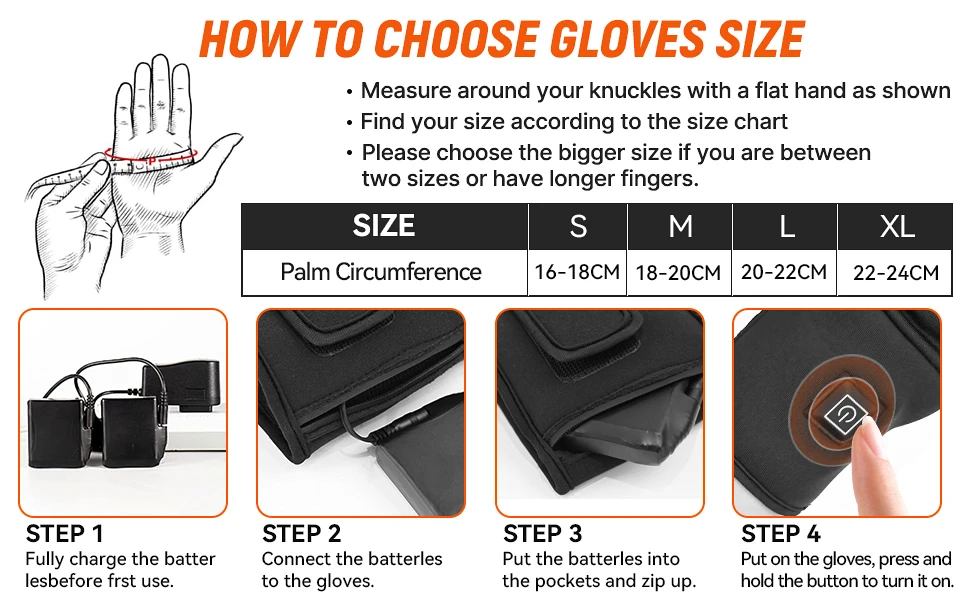 HOW TO CHOOSE GLOVES SIZE

• Measure around your knuckles with a flat hand as shown
• Find your size according to the size chart
• Please choose the bigger size if you are between two sizes or have longer fingers.

| SIZE | S | M | L | XL |
|---|---|---|---|---|
| Palm Circumference | 16-18CM | 18-20CM | 20-22CM | 22-24CM |

STEP 1
Fully charge the batter lesbefore frst use.

STEP 2
Connect the batterles to the gloves.

STEP 3
Put the batterles into the pockets and zip up.

STEP 4
Put on the gloves, press and hold the button to turn it on.