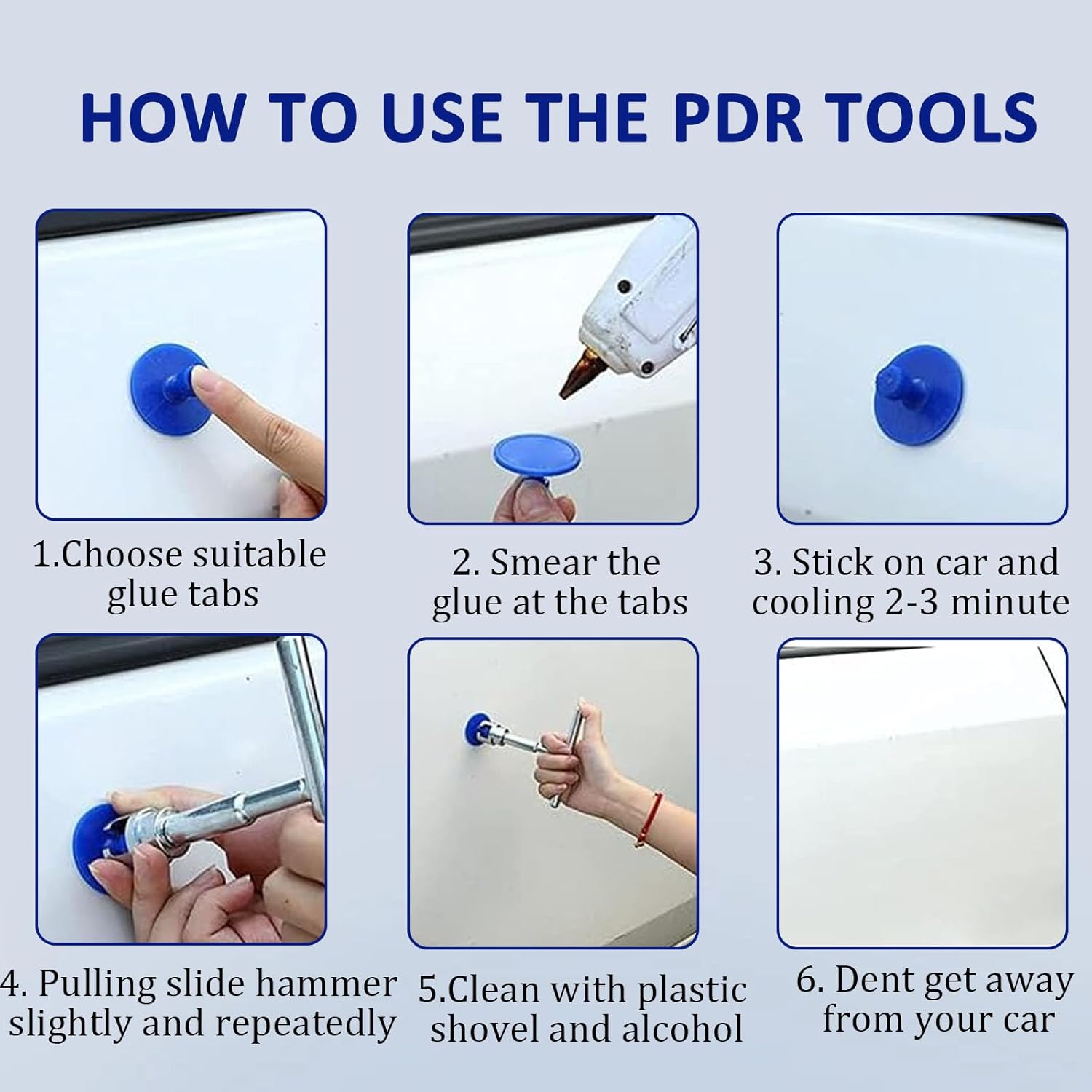 HOW TO USE THE PDR TOOLS

1.Choose suitable glue tabs

2. Smear the glue at the tabs

3. Stick on car and cooling 2-3 minute

4. Pulling slide hammer slightly and repeatedly

5.Clean with plastic shovel and alcohol

6. Dent get away from your car