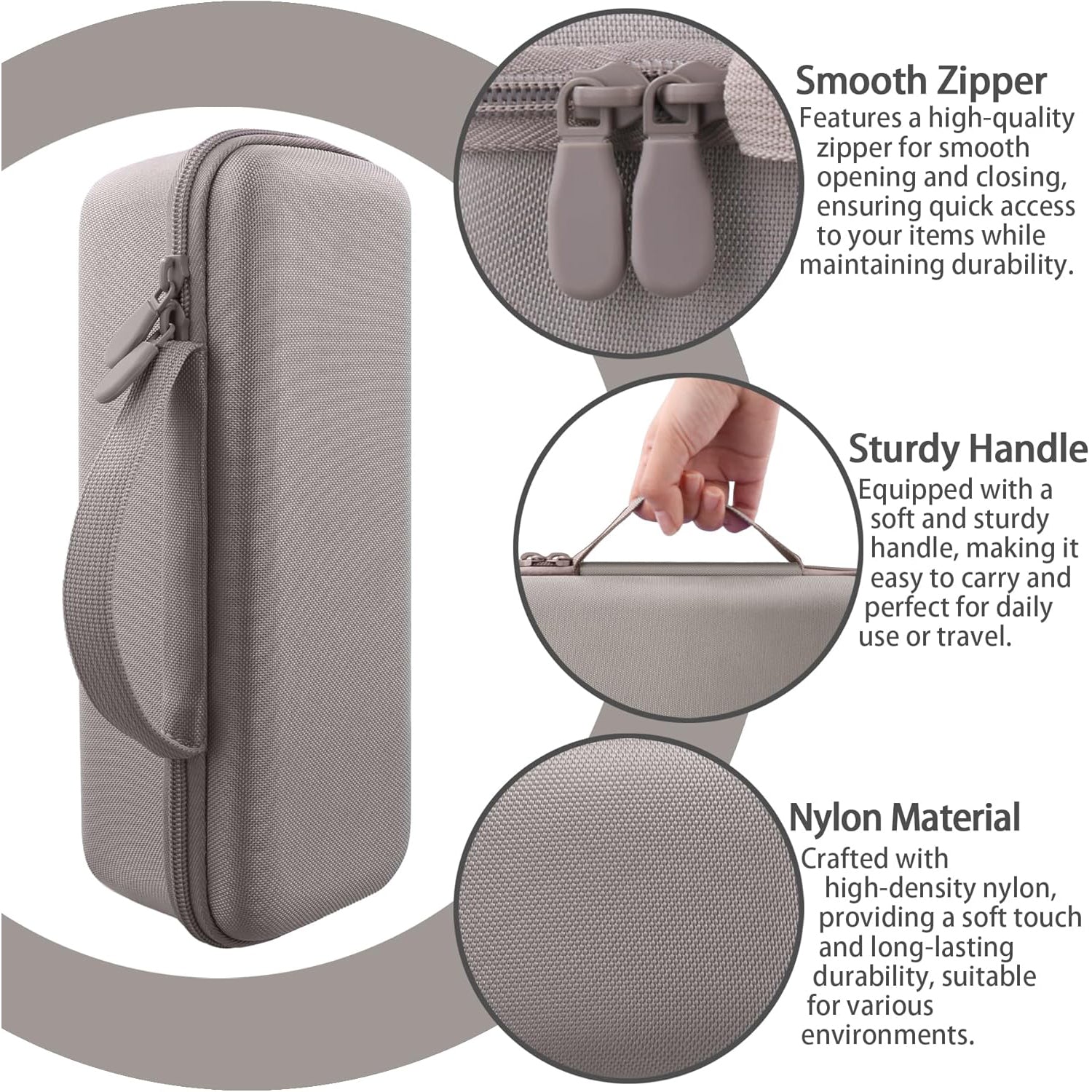 Smooth Zipper
Features a high-quality zipper for smooth opening and closing, ensuring quick access to your items while maintaining durability.

Sturdy Handle
Equipped with a soft and sturdy handle, making it easy to carry and perfect for daily use or travel.

Nylon Material
Crafted with high-density nylon, providing a soft touch and long-lasting durability, suitable for various environments.