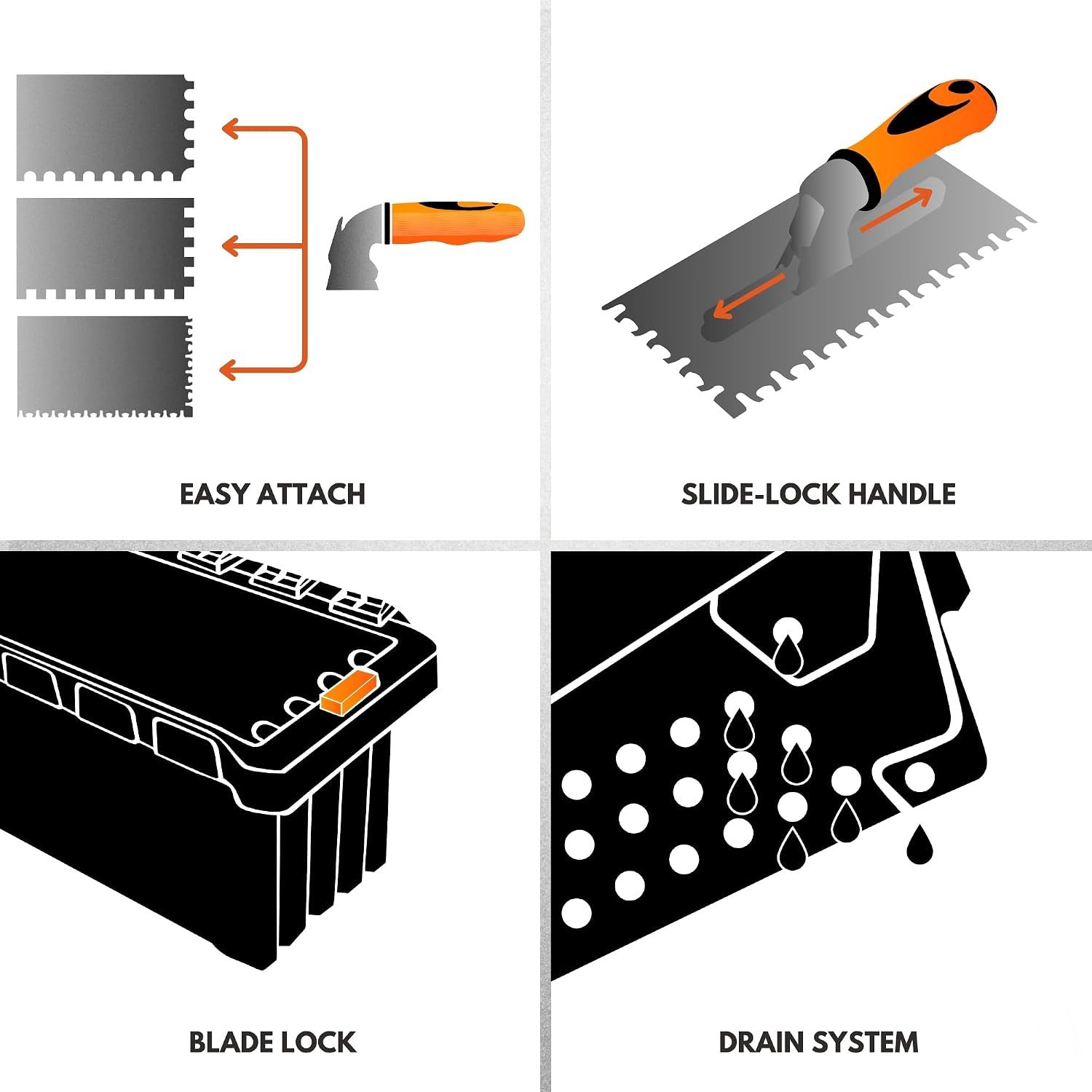 EASY ATTACH

SLIDE-LOCK HANDLE

BLADE LOCK

DRAIN SYSTEM