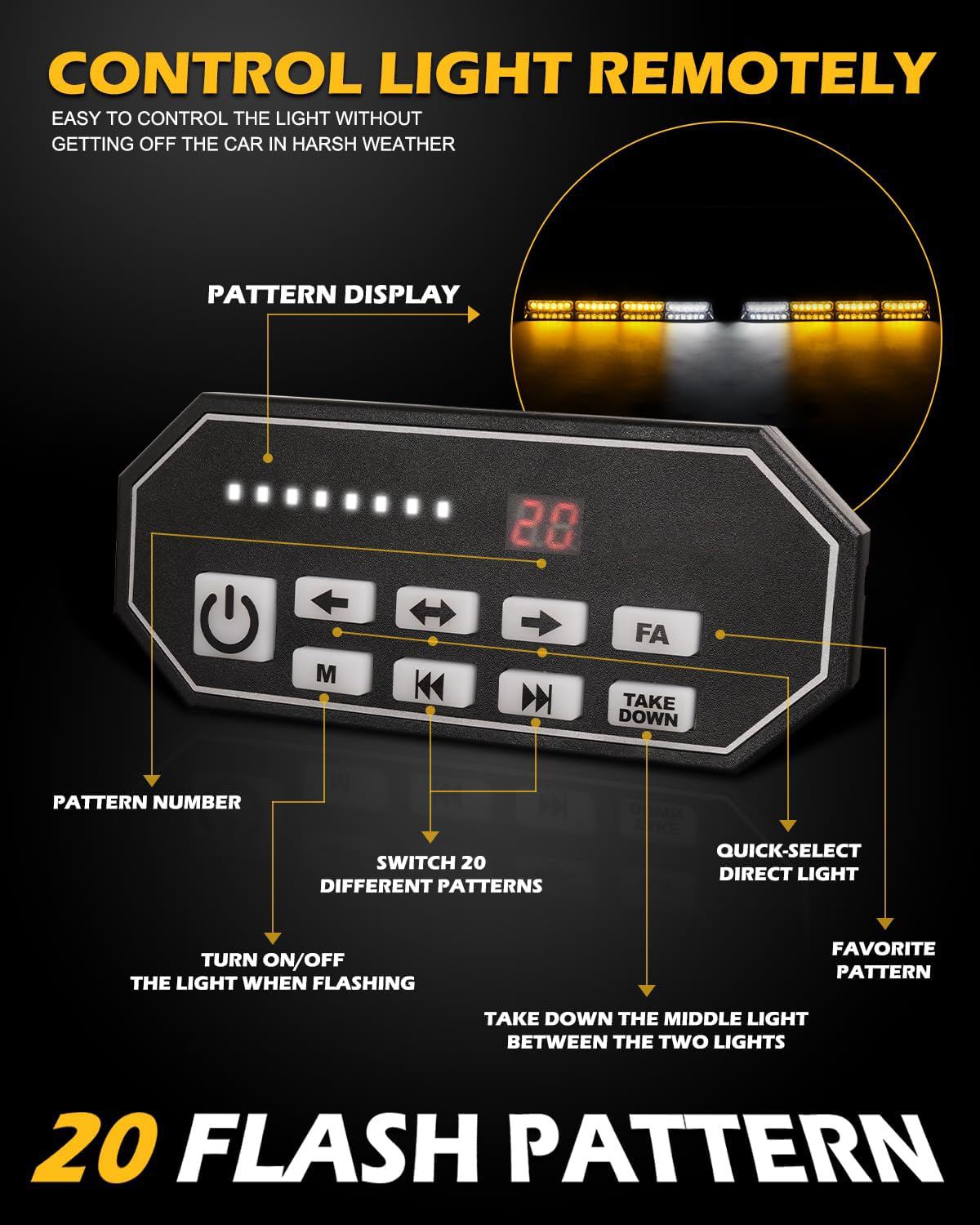 CONTROL LIGHT REMOTELY

EASY TO CONTROL THE LIGHT WITHOUT GETTING OFF THE CAR IN HARSH WEATHER

PATTERN DISPLAY

20

FA

M

TAKE DOWN

PATTERN NUMBER

SWITCH 20 DIFFERENT PATTERNS

QUICK-SELECT DIRECT LIGHT

TURN ON/OFF THE LIGHT WHEN FLASHING

FAVORITE PATTERN

TAKE DOWN THE MIDDLE LIGHT BETWEEN THE TWO LIGHTS

20 FLASH PATTERN