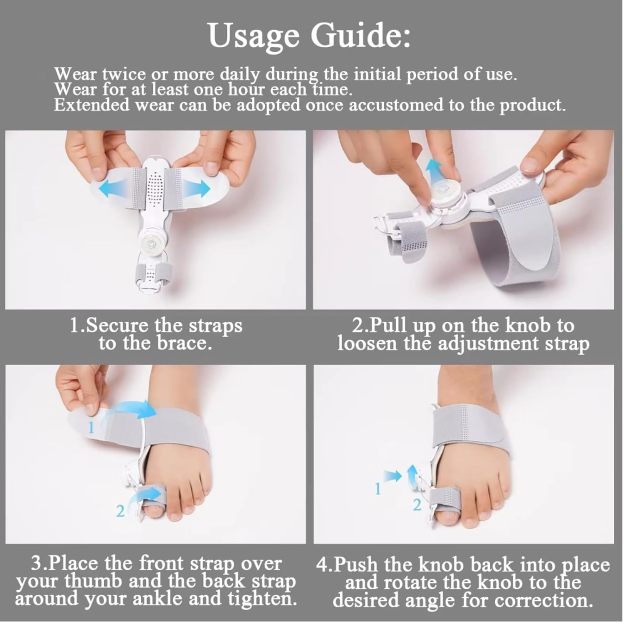 Usage Guide:

Wear twice or more daily during the initial period of use.
Wear for at least one hour each time.
Extended wear can be adopted once accustomed to the product.

1.Secure the straps to the brace.

2.Pull up on the knob to loosen the adjustment strap

1

2

3.Place the front strap over your thumb and the back strap around your ankle and tighten.

1

2

4.Push the knob back into place and rotate the knob to the desired angle for correction.