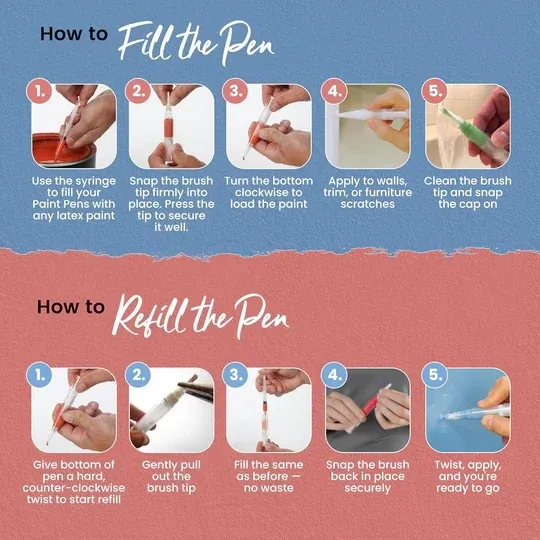 How to Fill the Pen

1.
Use the syringe to fill your Paint Pens with any latex paint

2.
Snap the brush tip firmly into place. Press the tip to secure it well.

3.
Turn the bottom clockwise to load the paint

4.
Apply to walls, trim, or furniture scratches

5.
Clean the brush tip and snap the cap on

How to Refill the Pen

1.
Give bottom of pen a hard, counter-clockwise twist to start refill

2.
Gently pull out the brush tip

3.
Fill the same as before — no waste

4.
Snap the brush back in place securely

5.
Twist, apply, and you're ready to go