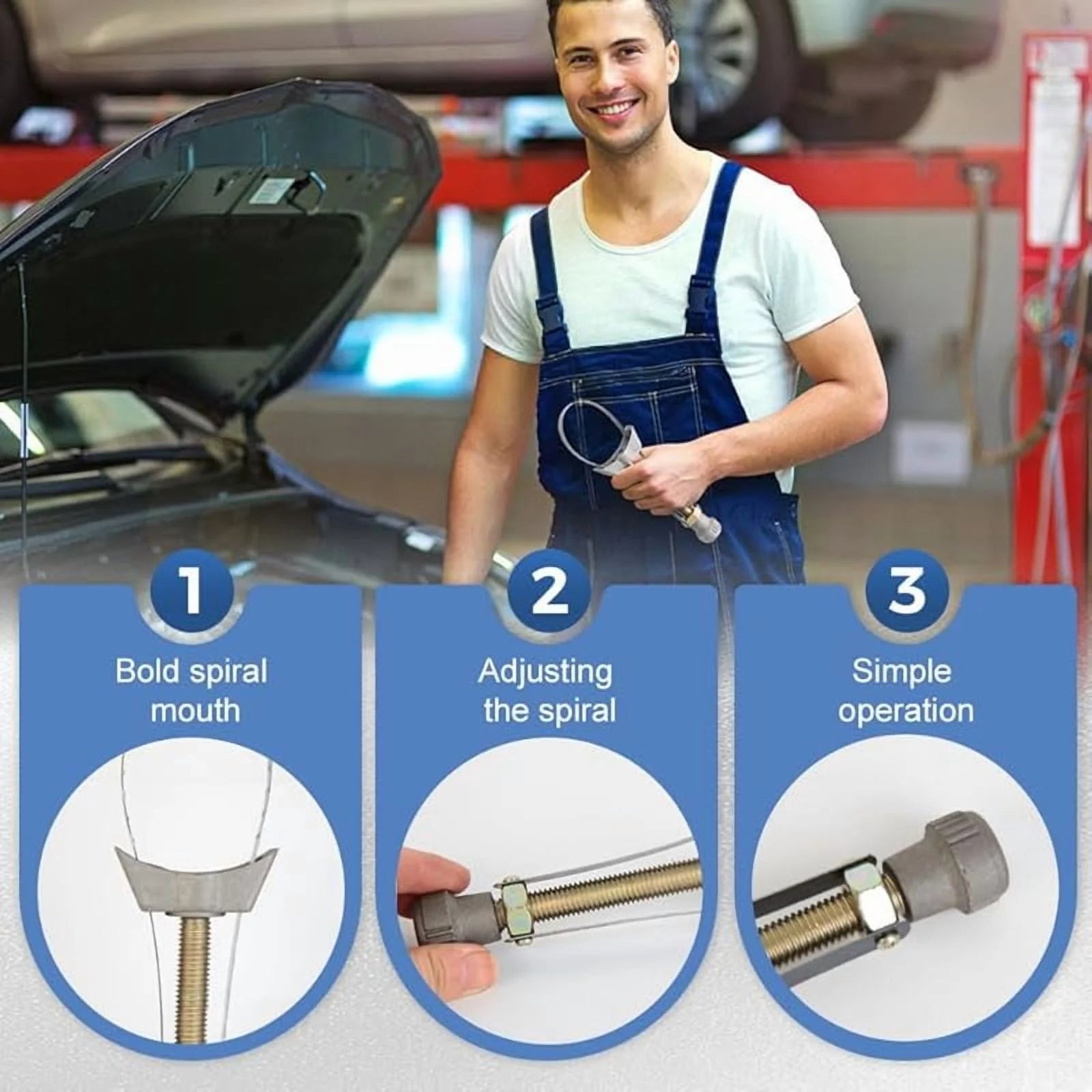 1
Bold spiral mouth

2
Adjusting the spiral

3
Simple operation