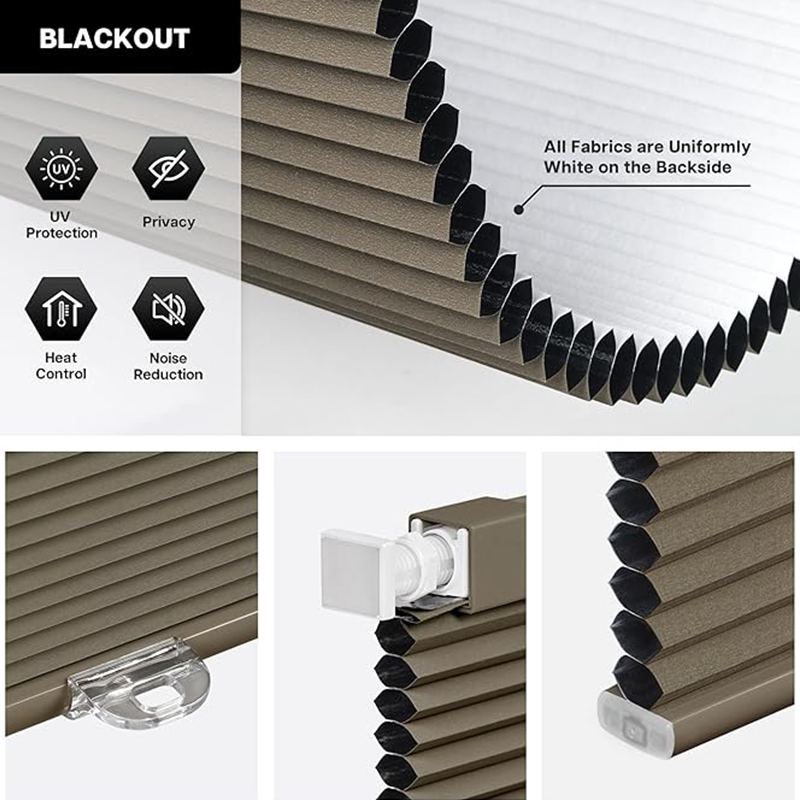 BLACKOUT

UV

UV Protection

Privacy

Heat Control

Noise Reduction

All Fabrics are Uniformly White on the Backside