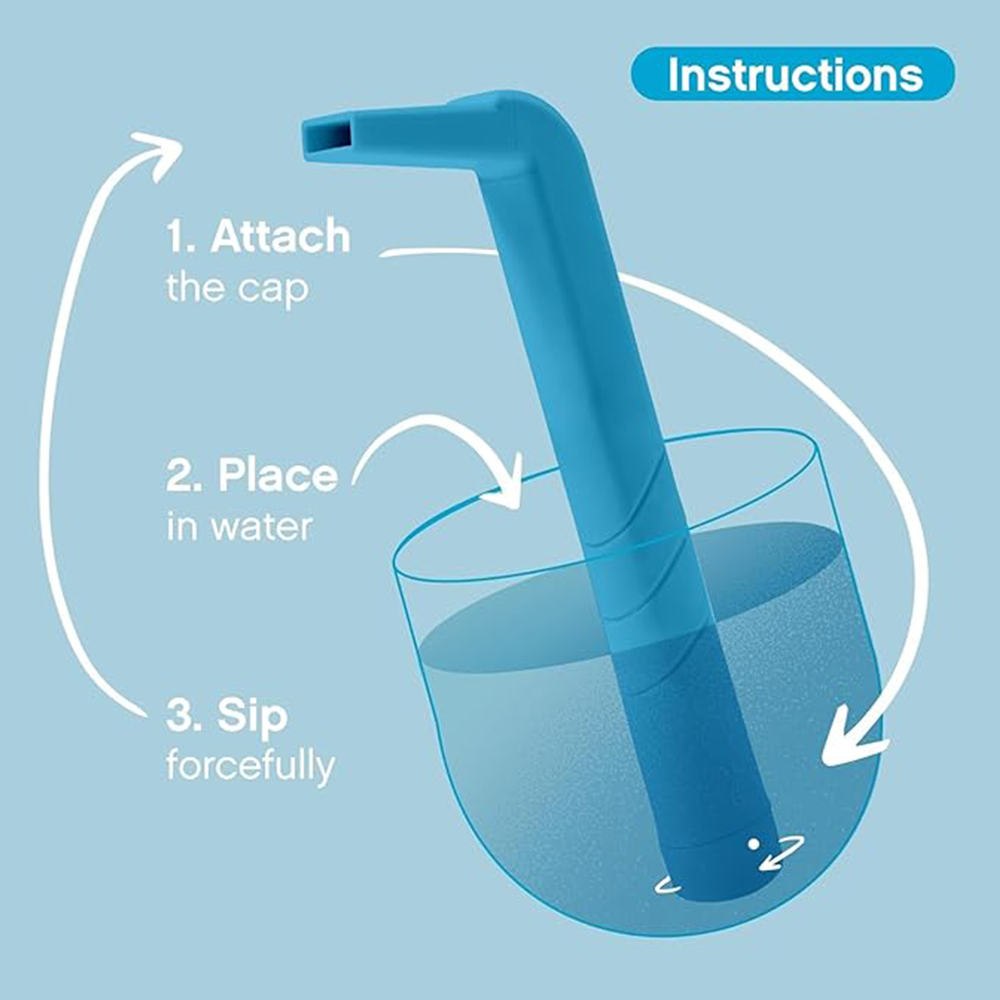 Instructions

1. Attach
the cap

2. Place
in water

3. Sip
forcefully