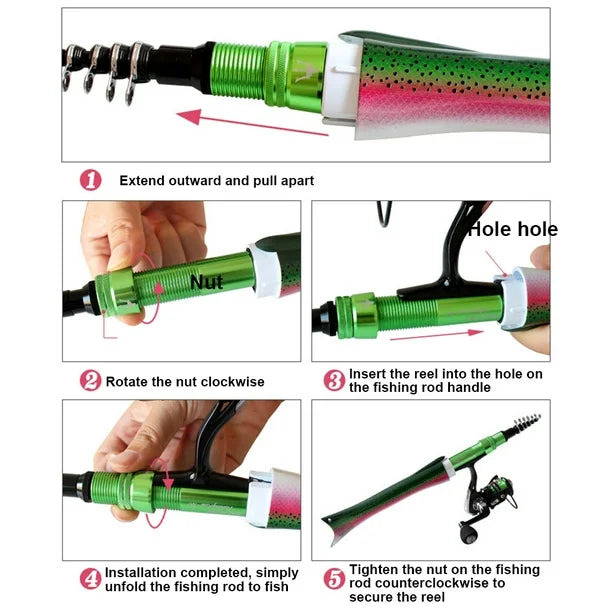 1 Extend outward and pull apart

Nut

2 Rotate the nut clockwise

Hole hole

3 Insert the reel into the hole on the fishing rod handle

4 Installation completed, simply unfold the fishing rod to fish

5 Tighten the nut on the fishing rod counterclockwise to secure the reel