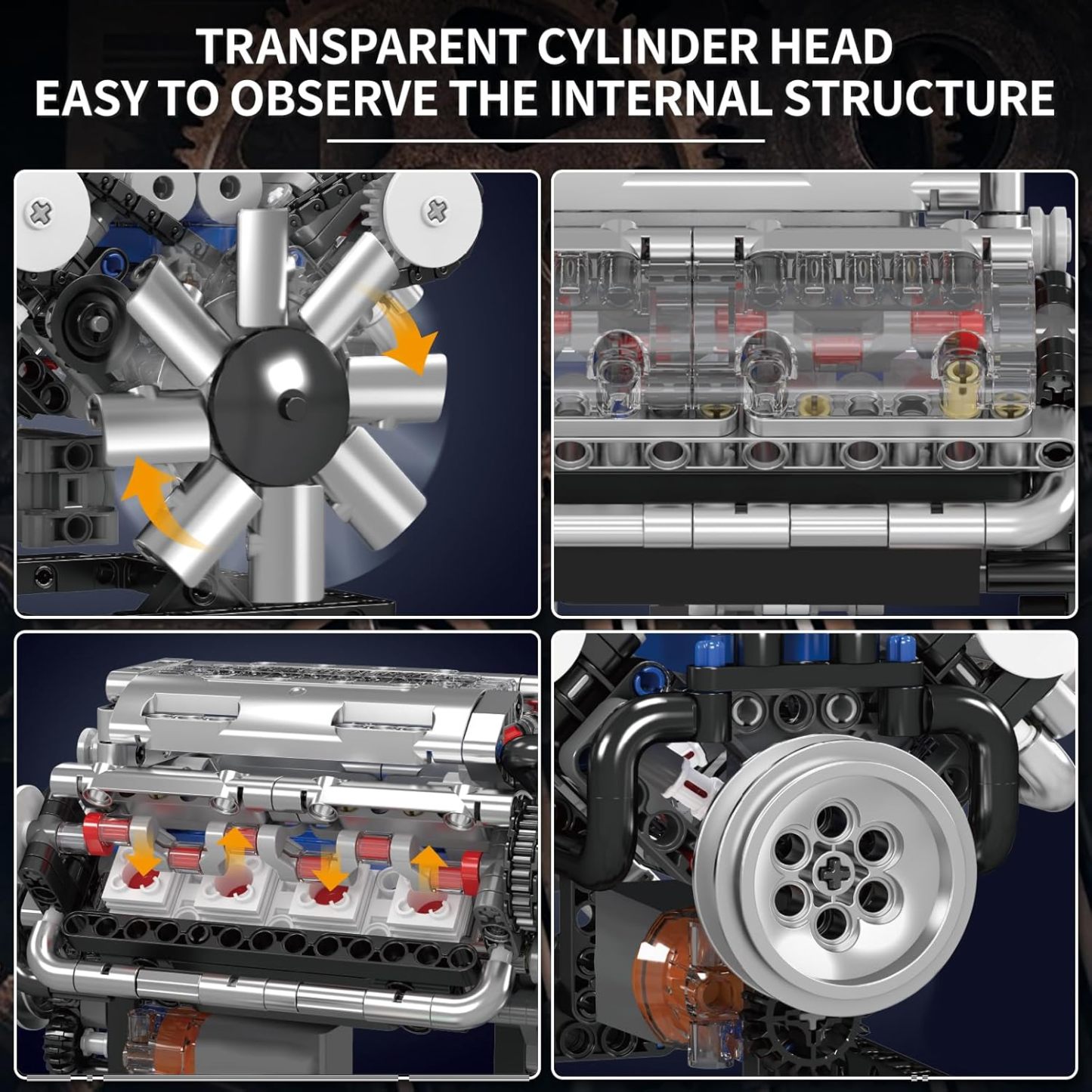 TRANSPARENT CYLINDER HEAD
EASY TO OBSERVE THE INTERNAL STRUCTURE