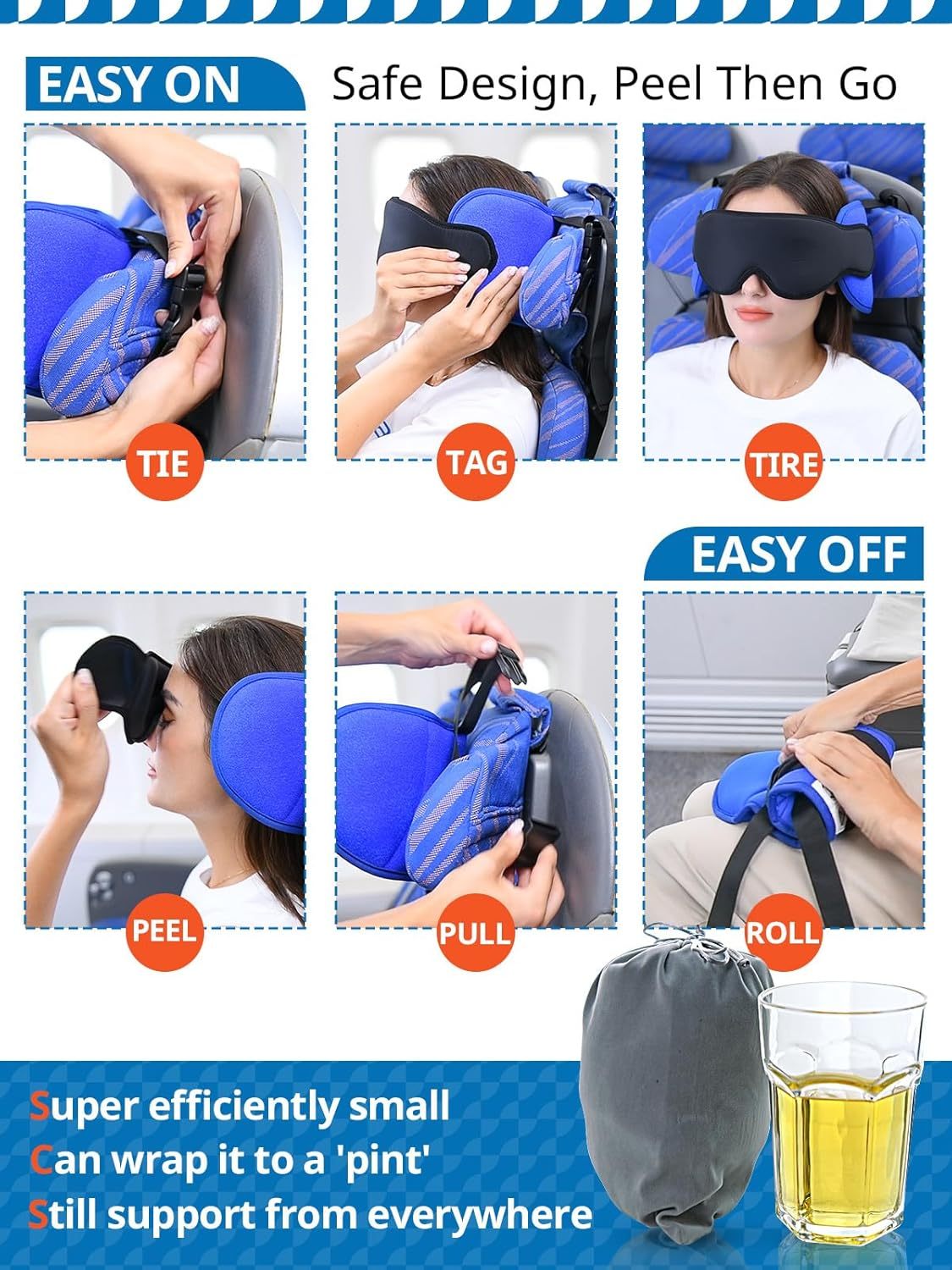 EASY ON Safe Design, Peel Then Go

TIE

TAG

TIRE

EASY OFF

PEEL

PULL

ROLL

Super efficiently small
Can wrap it to a 'pint'
Still support from everywhere