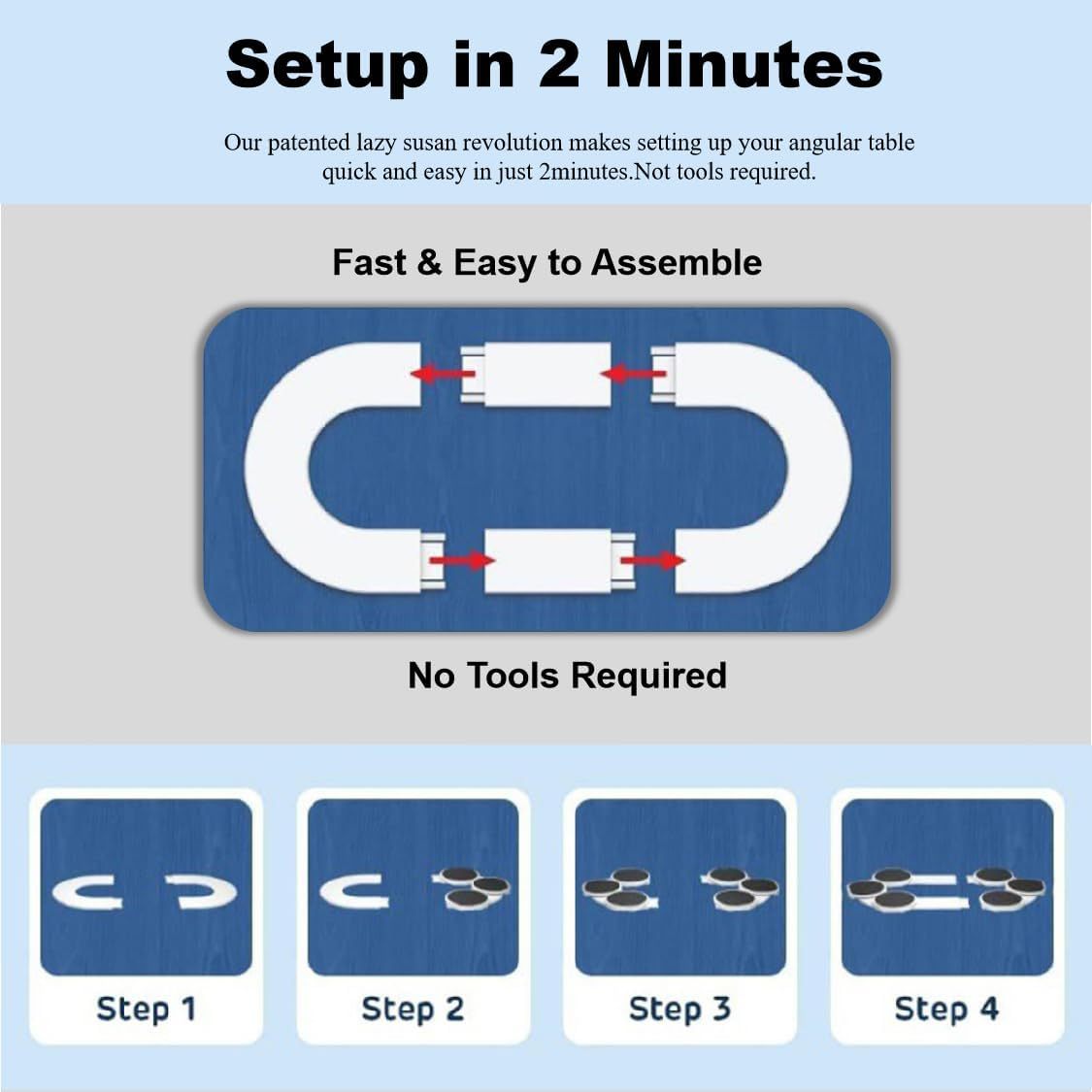 Setup in 2 Minutes

Our patented lazy susan revolution makes setting up your angular table quick and easy in just 2minutes.Not tools required.

Fast & Easy to Assemble

No Tools Required

Step 1

Step 2

Step 3

Step 4