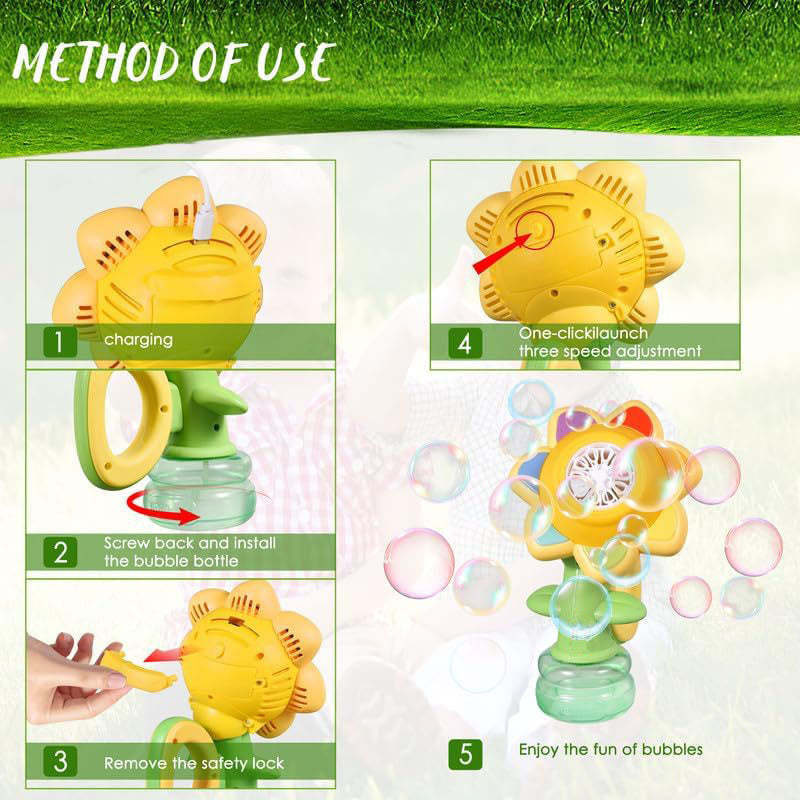 METHOD OF USE

1 charging

2 Screw back and install the bubble bottle

3 Remove the safety lock

4 One-clickilaunch three speed adjustment

5 Enjoy the fun of bubbles