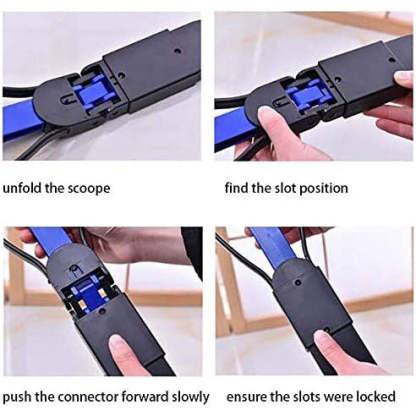 unfold the scoope

find the slot position

push the connector forward slowly

ensure the slots were locked