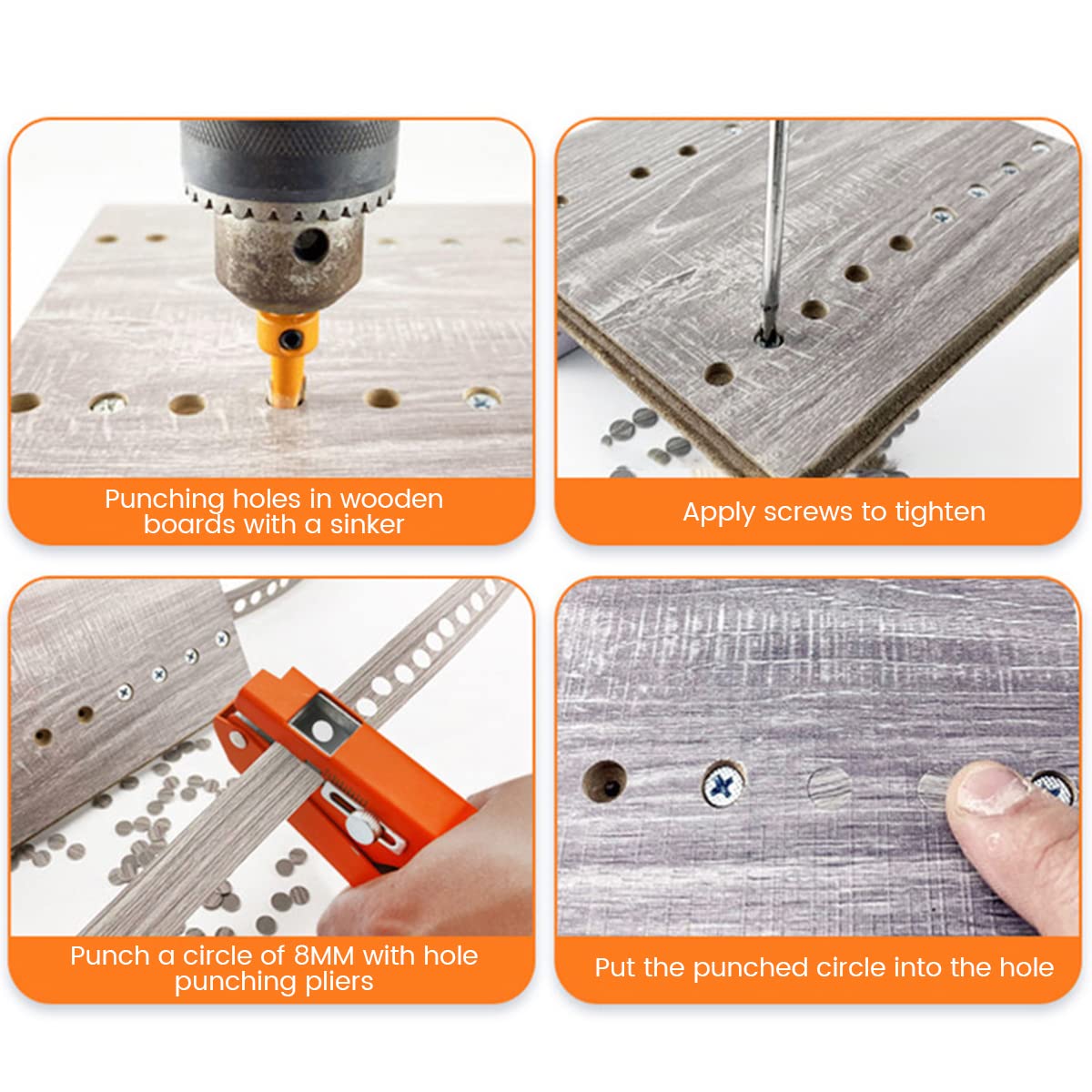 Punching holes in wooden boards with a sinker

Apply screws to tighten

Punch a circle of 8MM with hole punching pliers

Put the punched circle into the hole