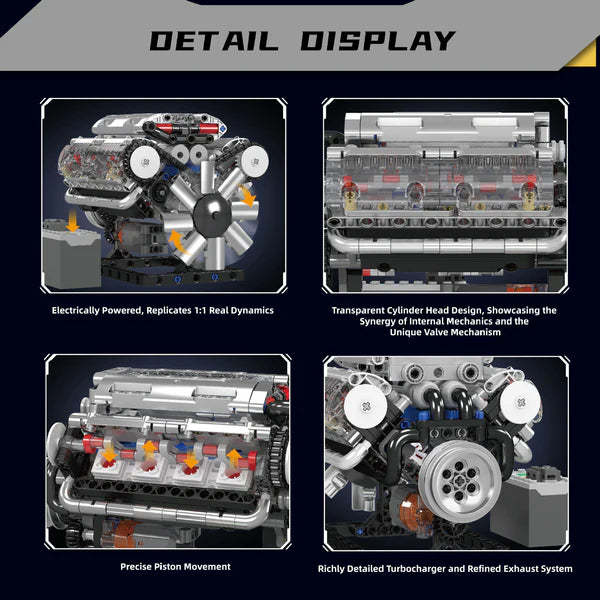 DETAIL DISPLAY

Electrically Powered, Replicates 1:1 Real Dynamics

Transparent Cylinder Head Design, Showcasing the Synergy of Internal Mechanics and the Unique Valve Mechanism

Precise Piston Movement

Richly Detailed Turbocharger and Refined Exhaust System