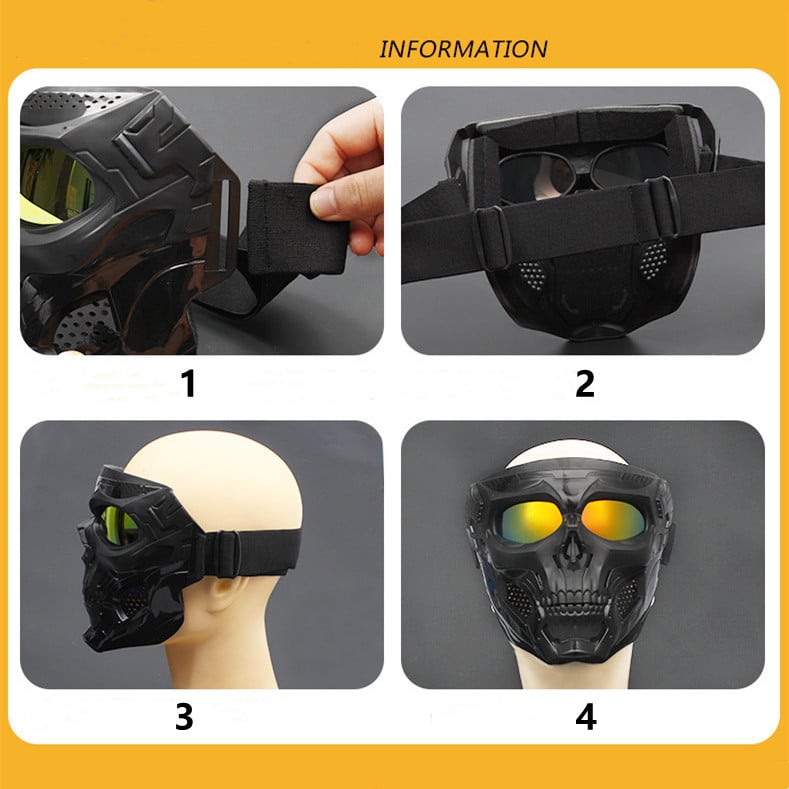 INFORMATION

1

2

3

4