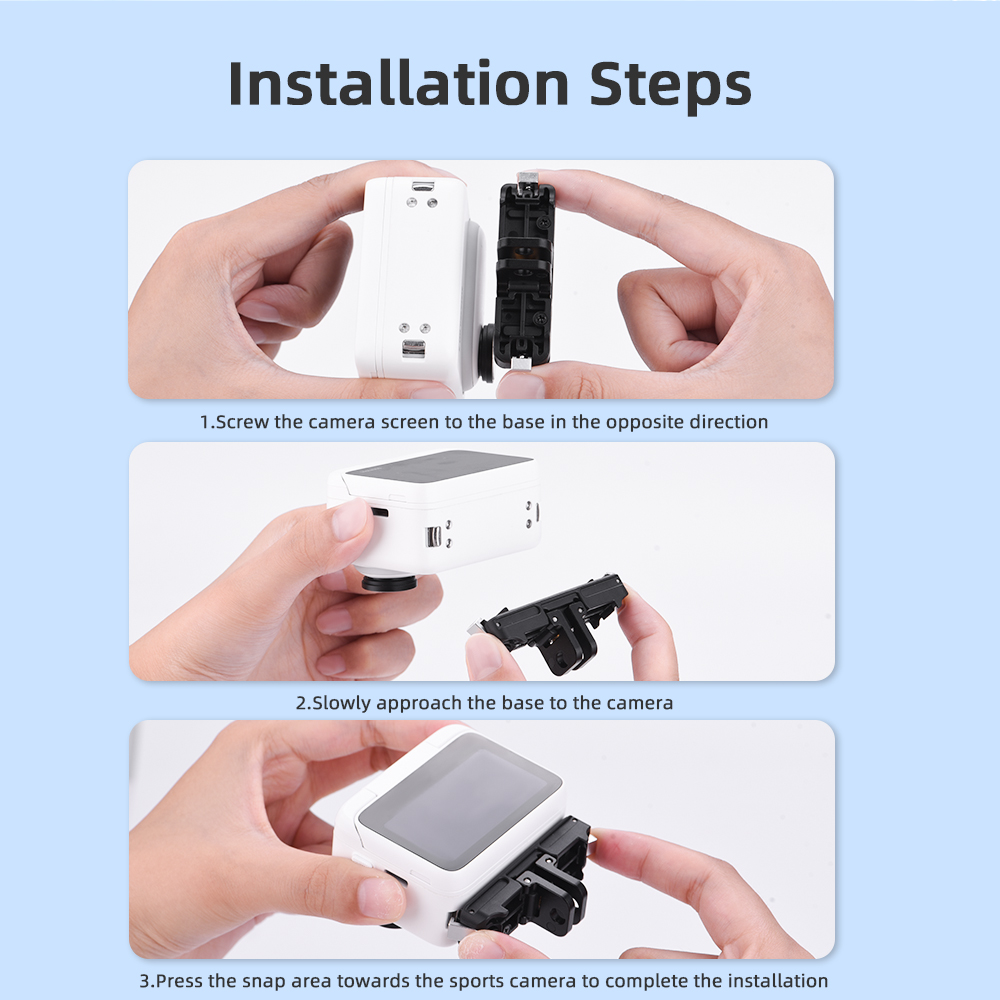 Installation Steps

1.Screw the camera screen to the base in the opposite direction

2.Slowly approach the base to the camera

3.Press the snap area towards the sports camera to complete the installation