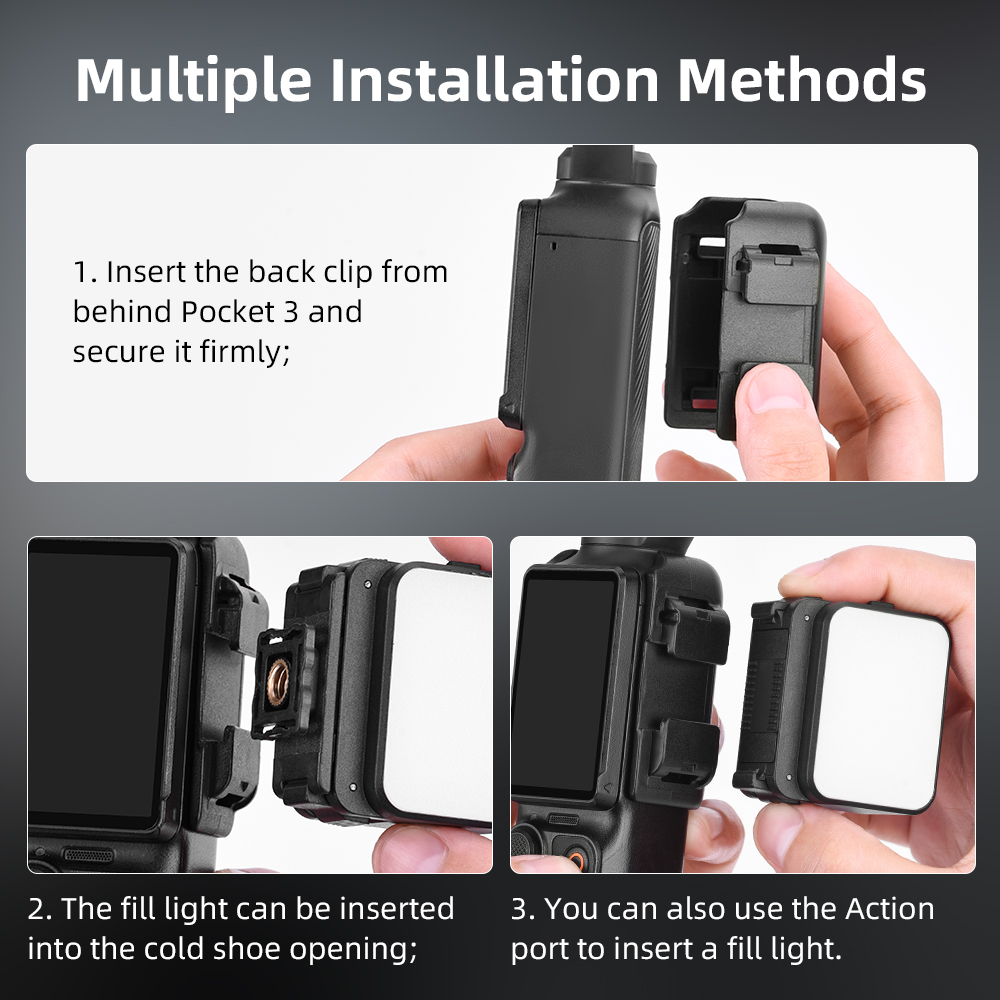 Multiple Installation Methods

1. Insert the back clip from behind Pocket 3 and secure it firmly;

2. The fill light can be inserted into the cold shoe opening;

3. You can also use the Action port to insert a fill light.