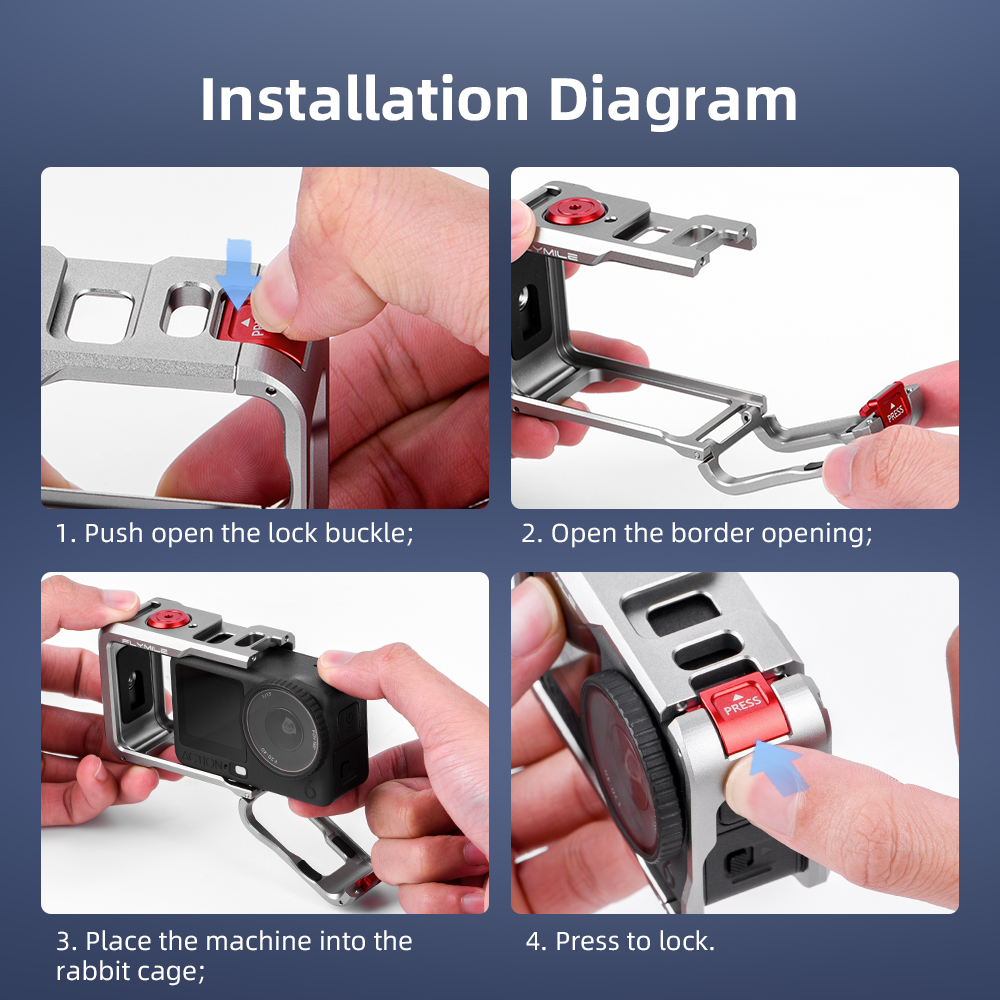 Installation Diagram

PRESS

1. Push open the lock buckle;

FLYMILE

PRESS

2. Open the border opening;

FLYMILE

ACTION

3. Place the machine into the rabbit cage;

PRESS

4. Press to lock.