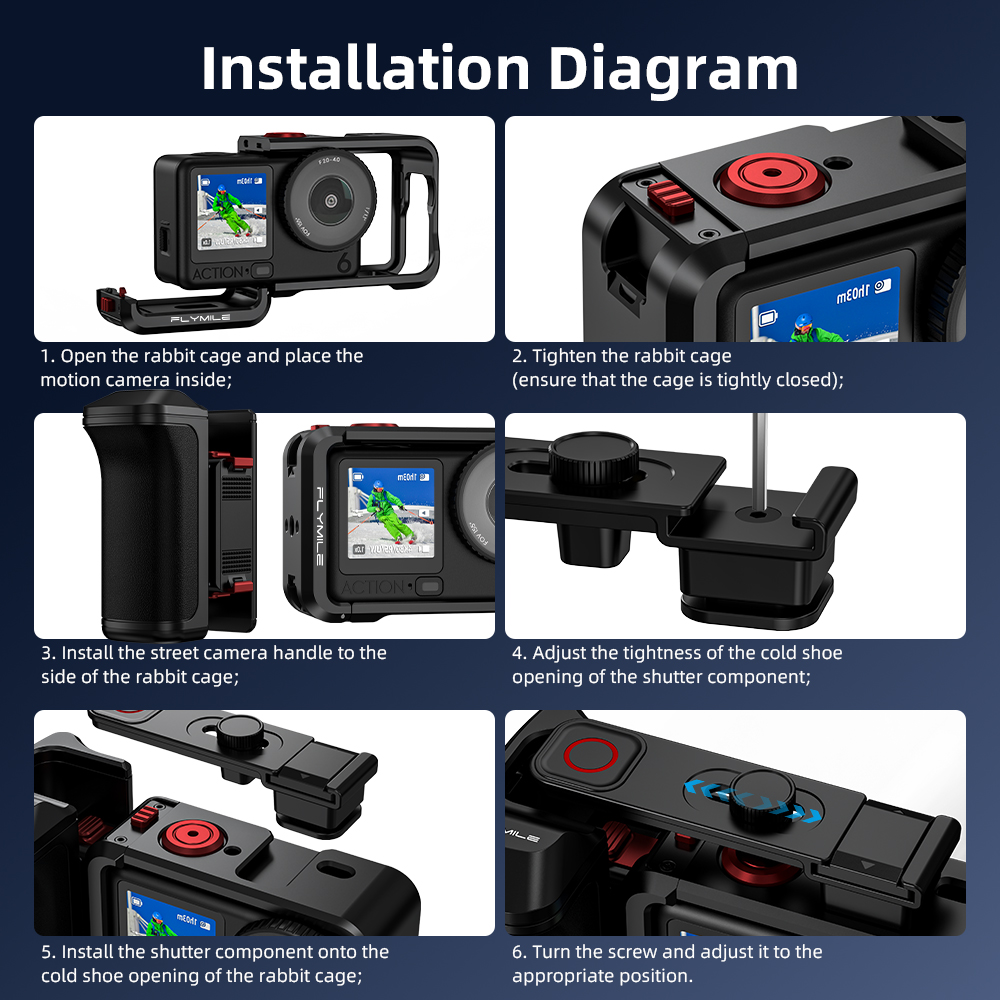 Installation Diagram

ACTION 6

FLYMILE

1. Open the rabbit cage and place the motion camera inside;

2. Tighten the rabbit cage (ensure that the cage is tightly closed);

FLYMILE

ACTION

3. Install the street camera handle to the side of the rabbit cage;

4. Adjust the tightness of the cold shoe opening of the shutter component;

5. Install the shutter component onto the cold shoe opening of the rabbit cage;

6. Turn the screw and adjust it to the appropriate position.