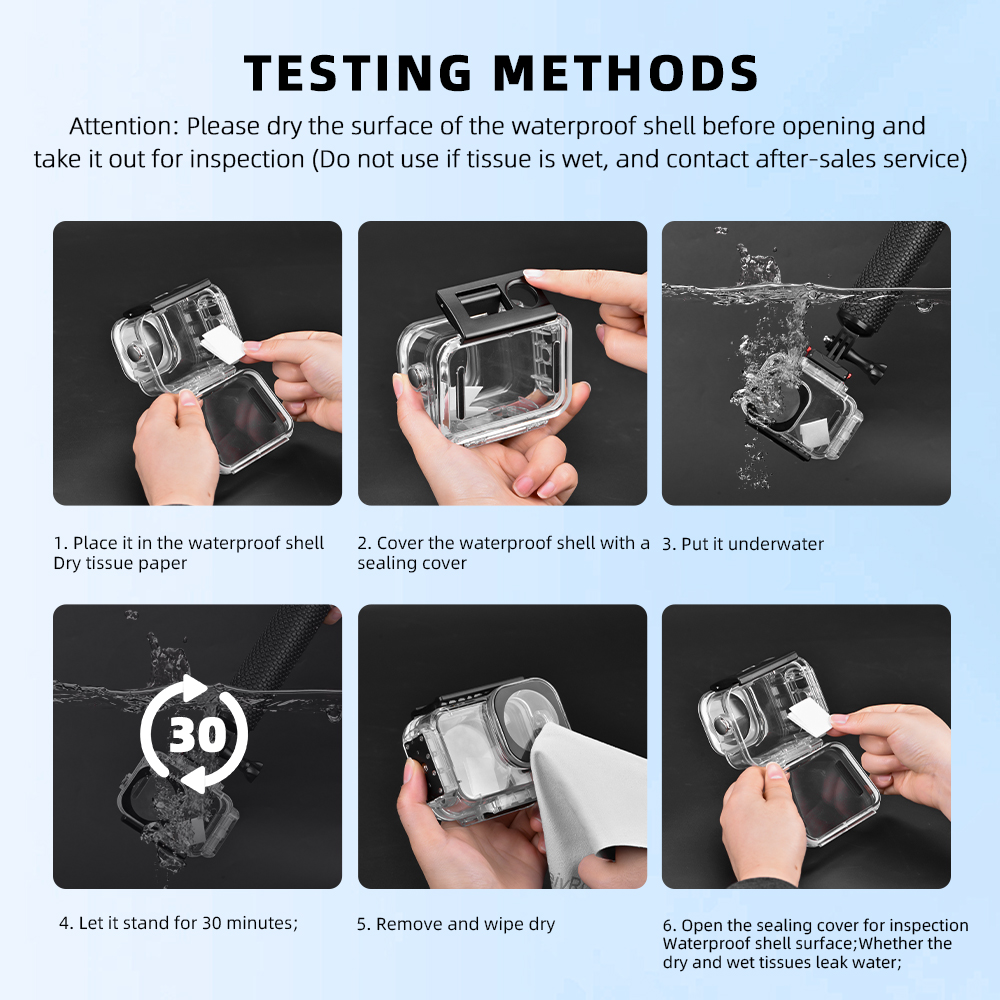 TESTING METHODS

Attention: Please dry the surface of the waterproof shell before opening and take it out for inspection (Do not use if tissue is wet, and contact after-sales service)

1. Place it in the waterproof shell Dry tissue paper

2. Cover the waterproof shell with a sealing cover

3. Put it underwater

30

4. Let it stand for 30 minutes;

5. Remove and wipe dry

6. Open the sealing cover for inspection Waterproof shell surface;Whether the dry and wet tissues leak water;