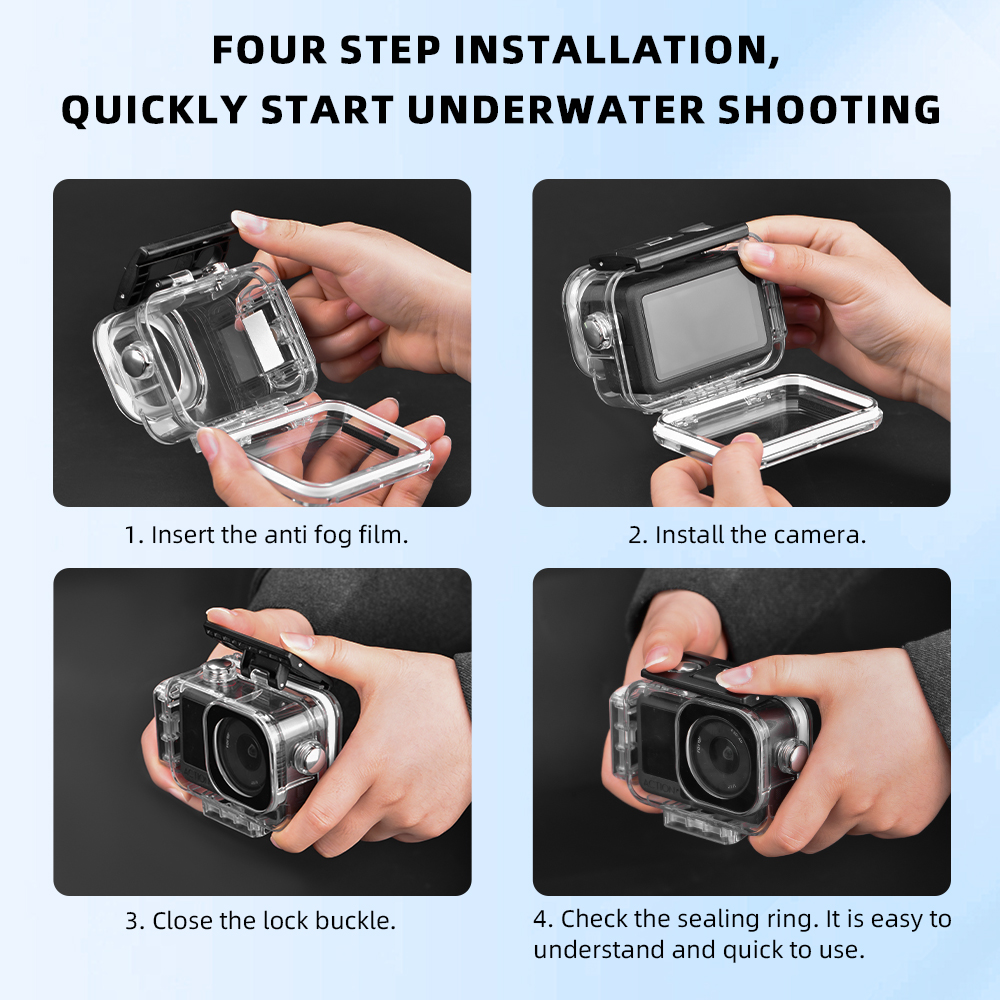 FOUR STEP INSTALLATION, QUICKLY START UNDERWATER SHOOTING

1. Insert the anti fog film.

2. Install the camera.

3. Close the lock buckle.

4. Check the sealing ring. It is easy to understand and quick to use.