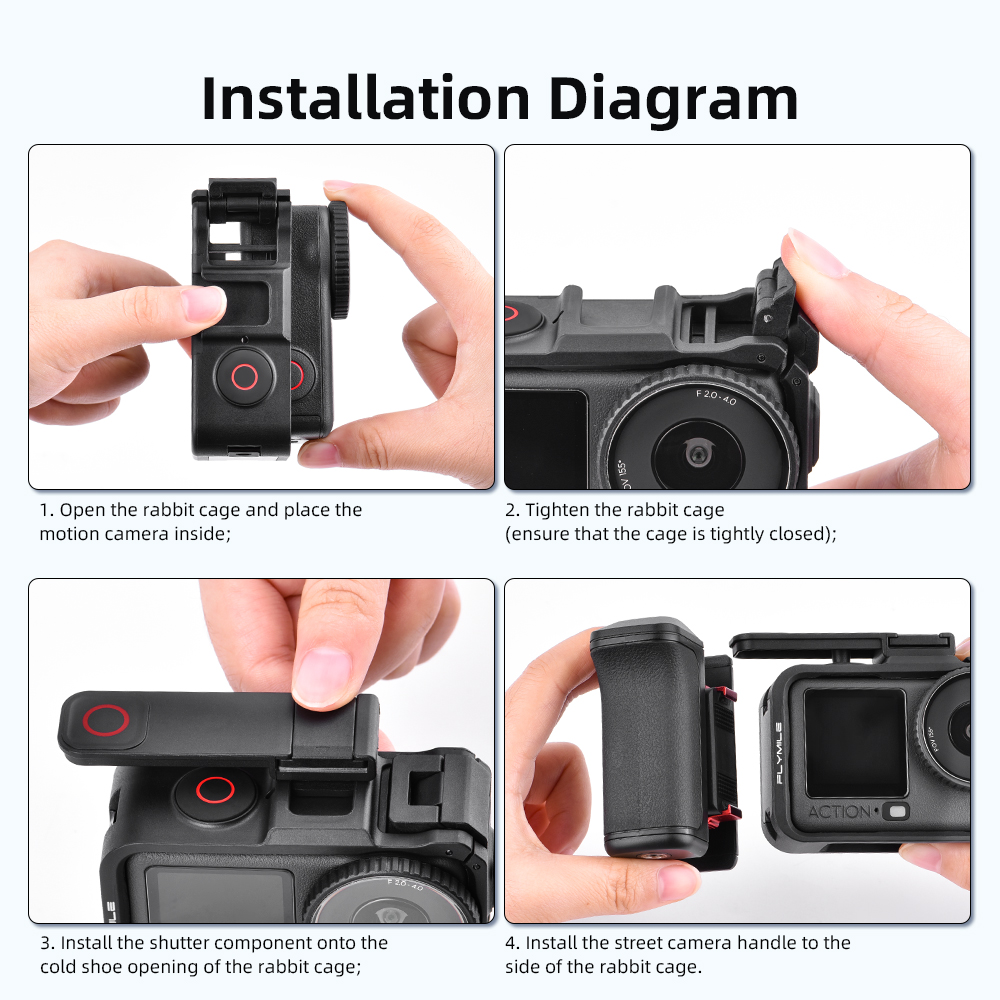 Installation Diagram

F2.0-40

FOV 155°

1. Open the rabbit cage and place the motion camera inside;

2. Tighten the rabbit cage (ensure that the cage is tightly closed);

F2.0-40

FLYMILE

ACTION

3. Install the shutter component onto the cold shoe opening of the rabbit cage;

4. Install the street camera handle to the side of the rabbit cage.