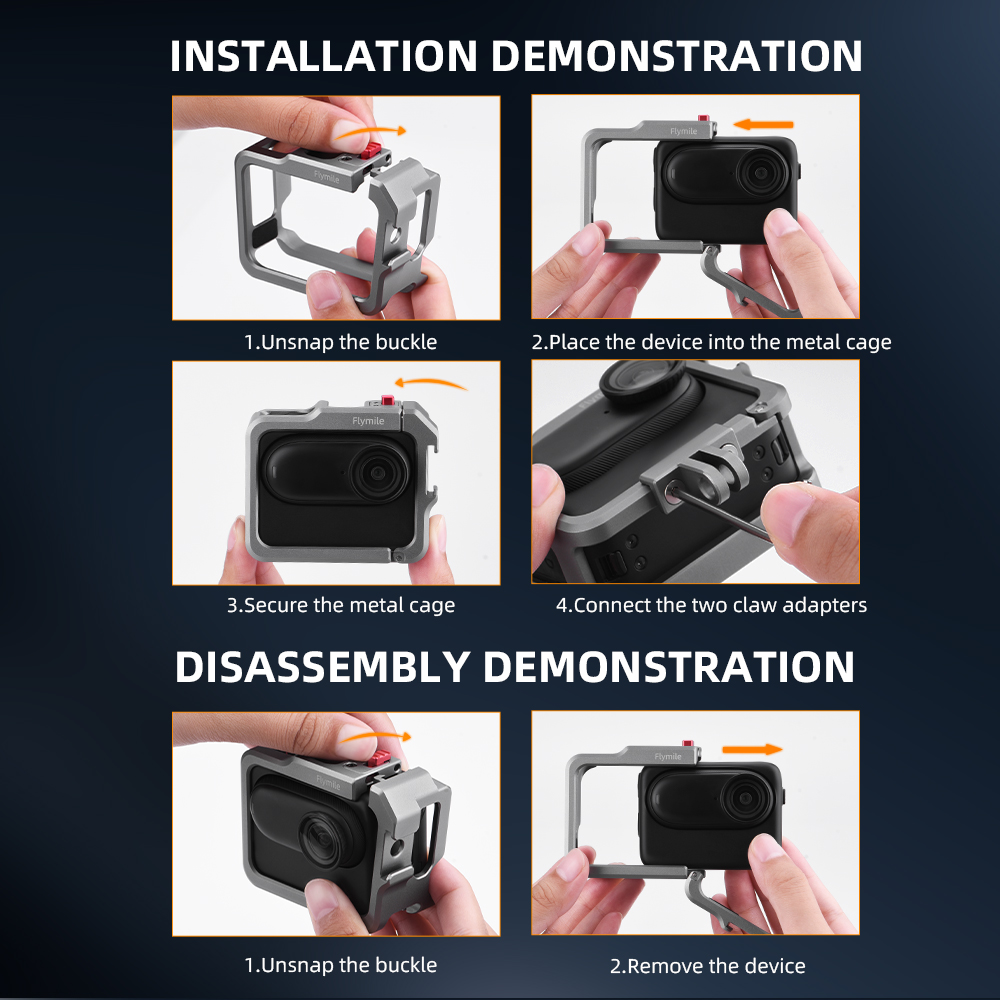 INSTALLATION DEMONSTRATION

Flymile

1.Unsnap the buckle

Flymile

2.Place the device into the metal cage

Flymile

3.Secure the metal cage

4.Connect the two claw adapters

DISASSEMBLY DEMONSTRATION

Flymile

1.Unsnap the buckle

Flymile

2.Remove the device