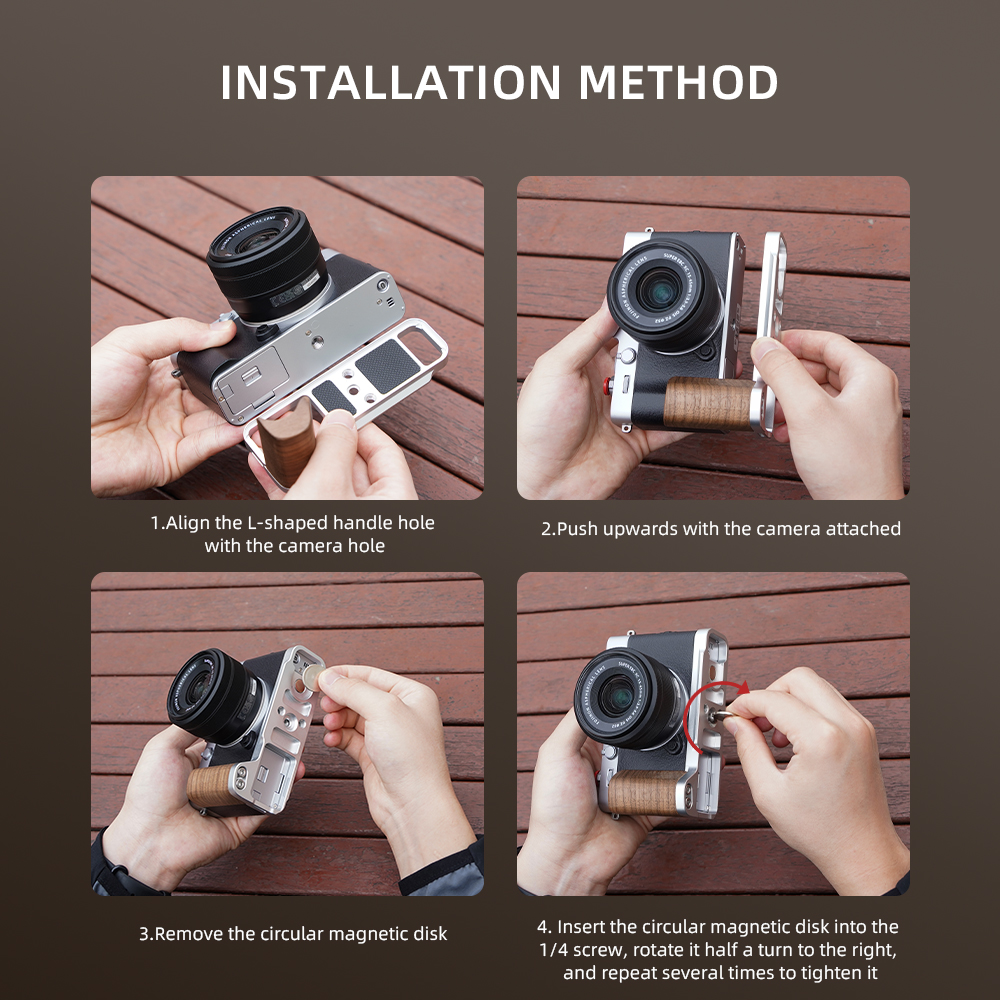 INSTALLATION METHOD

1.Align the L-shaped handle hole with the camera hole

2.Push upwards with the camera attached

3.Remove the circular magnetic disk

4. Insert the circular magnetic disk into the 1/4 screw, rotate it half a turn to the right, and repeat several times to tighten it