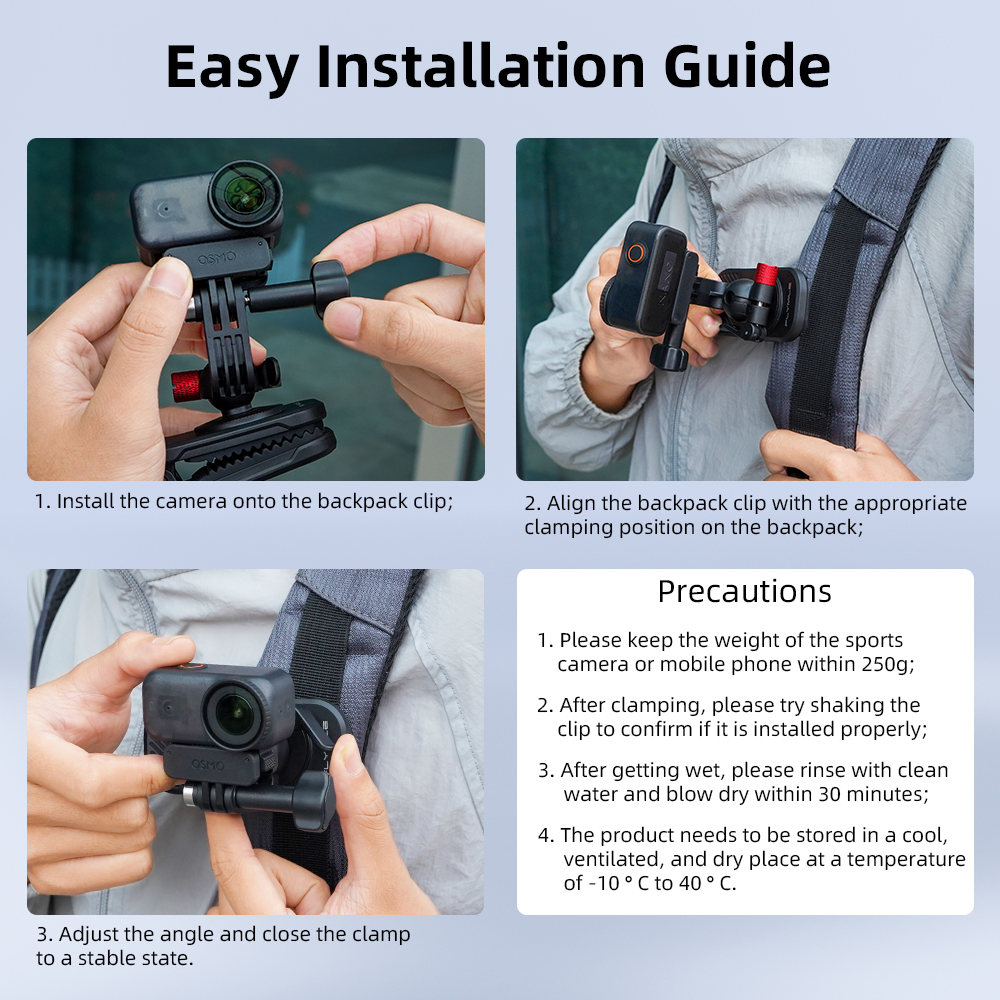 Easy Installation Guide

OSMO

1. Install the camera onto the backpack clip;

2. Align the backpack clip with the appropriate clamping position on the backpack;

OSMO

3. Adjust the angle and close the clamp to a stable state.

Precautions

1. Please keep the weight of the sports camera or mobile phone within 250g;

2. After clamping, please try shaking the clip to confirm if it is installed properly;

3. After getting wet, please rinse with clean water and blow dry within 30 minutes;

4. The product needs to be stored in a cool, ventilated, and dry place at a temperature of -10 ° C to 40 ° C.