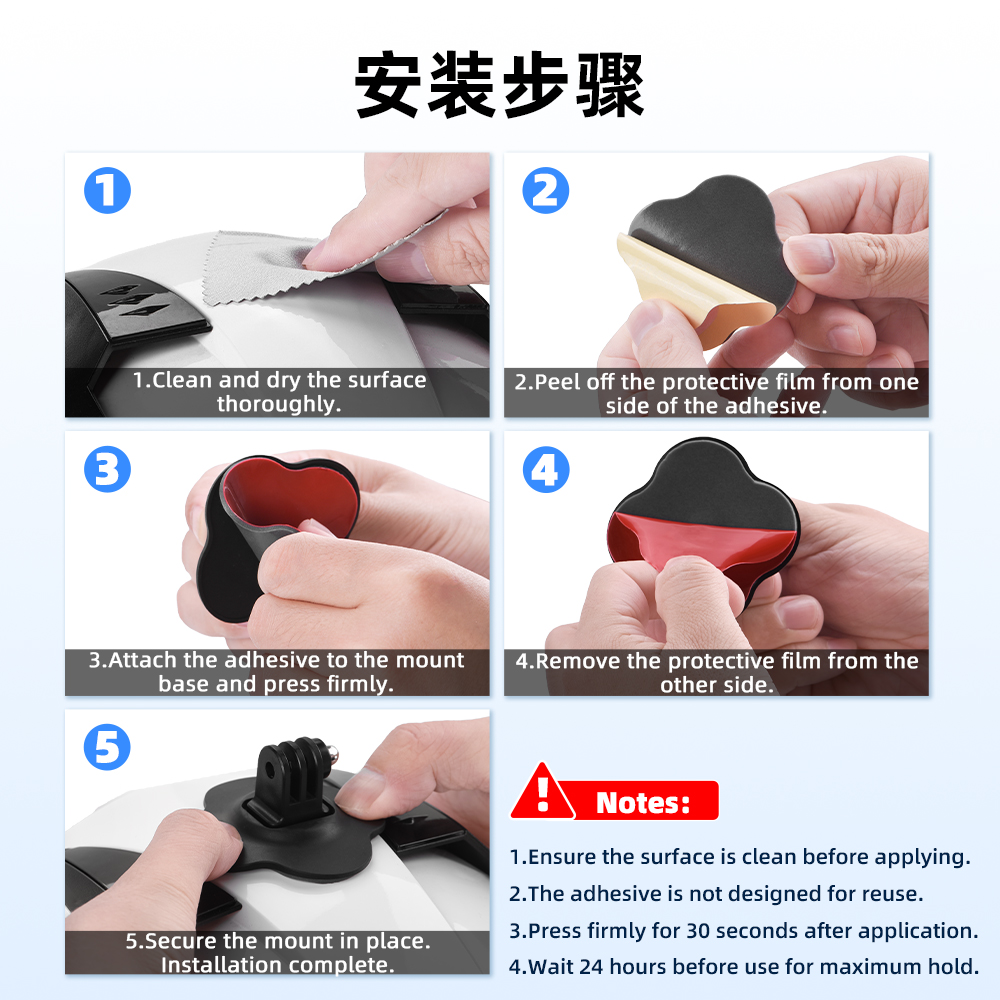 安装步骤

1

1.Clean and dry the surface thoroughly.

2

2.Peel off the protective film from one side of the adhesive.

3

3.Attach the adhesive to the mount base and press firmly.

4

4.Remove the protective film from the other side.

5

5.Secure the mount in place. Installation complete.

Notes:

1.Ensure the surface is clean before applying.

2.The adhesive is not designed for reuse.

3.Press firmly for 30 seconds after application.

4.Wait 24 hours before use for maximum hold.