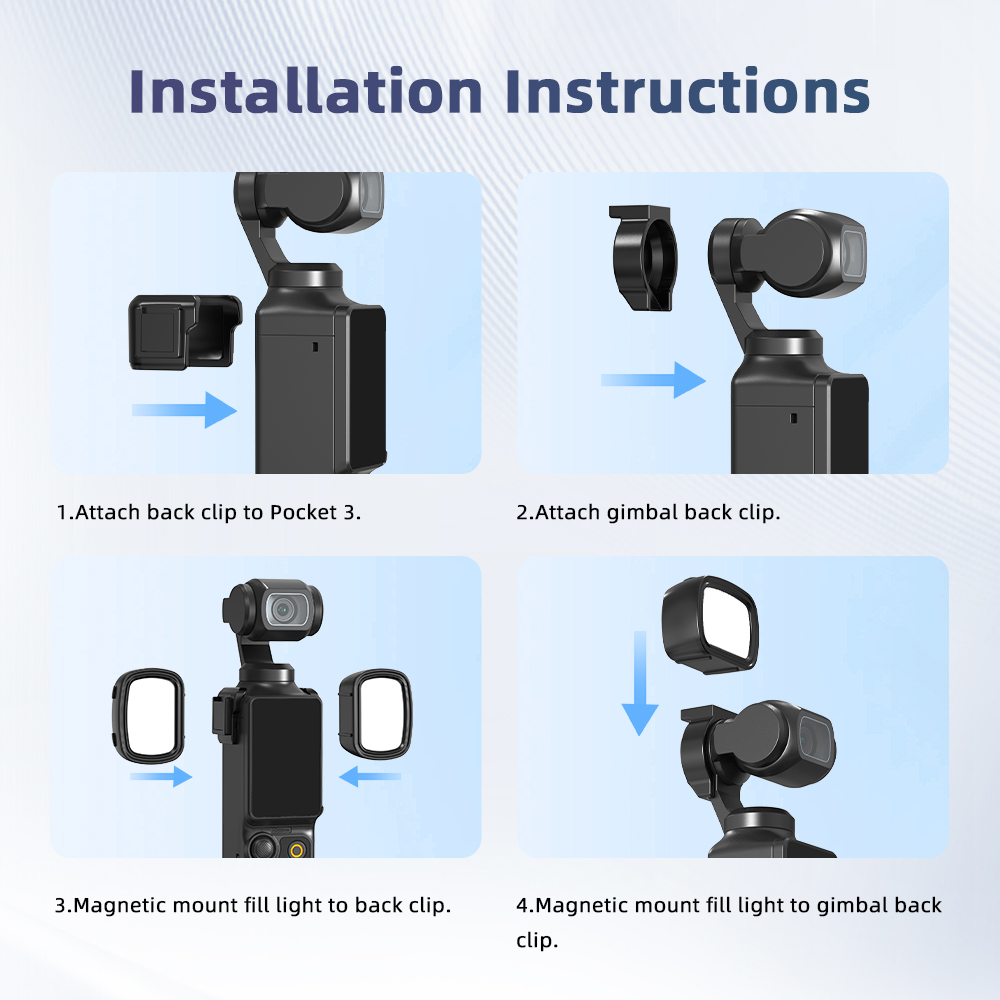 Installation Instructions

1.Attach back clip to Pocket 3.

2.Attach gimbal back clip.

3.Magnetic mount fill light to back clip.

4.Magnetic mount fill light to gimbal back clip.