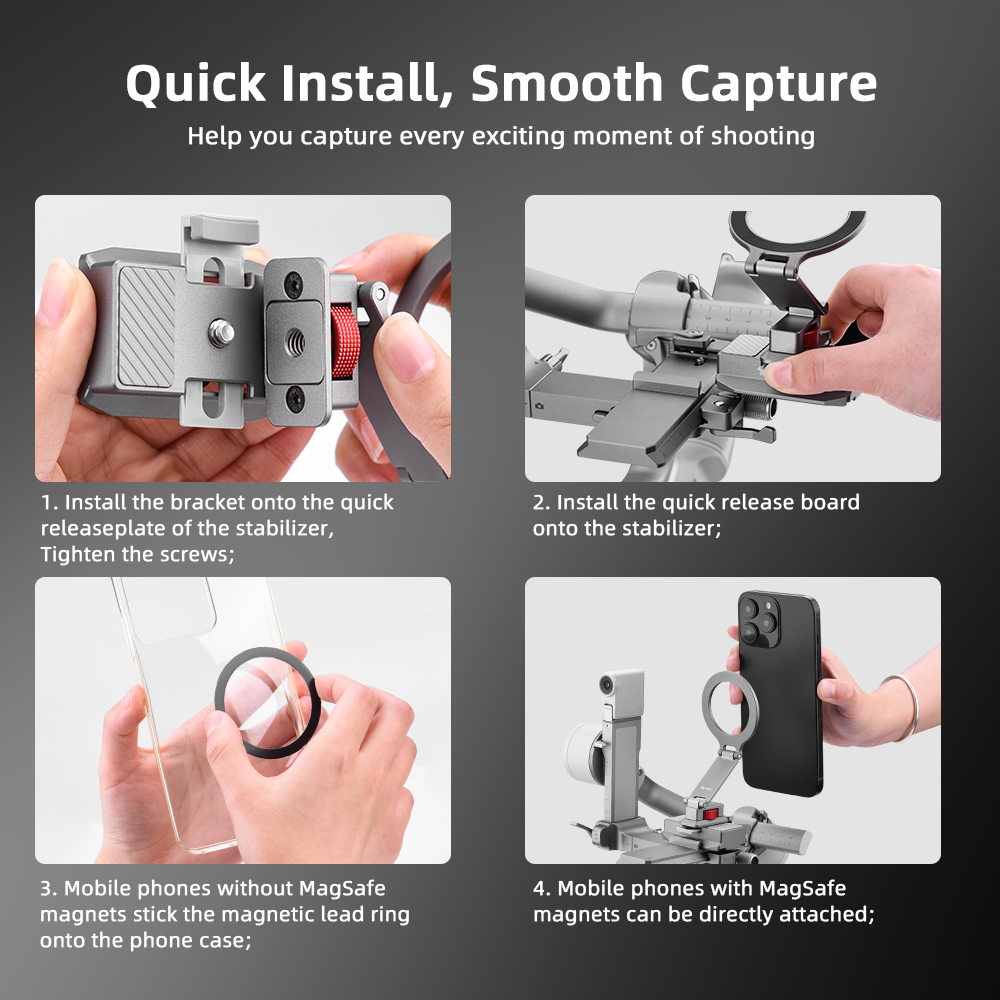 Quick Install, Smooth Capture

Help you capture every exciting moment of shooting

1. Install the bracket onto the quick releaseplate of the stabilizer, Tighten the screws;

2. Install the quick release board onto the stabilizer;

3. Mobile phones without MagSafe magnets stick the magnetic lead ring onto the phone case;

4. Mobile phones with MagSafe magnets can be directly attached;