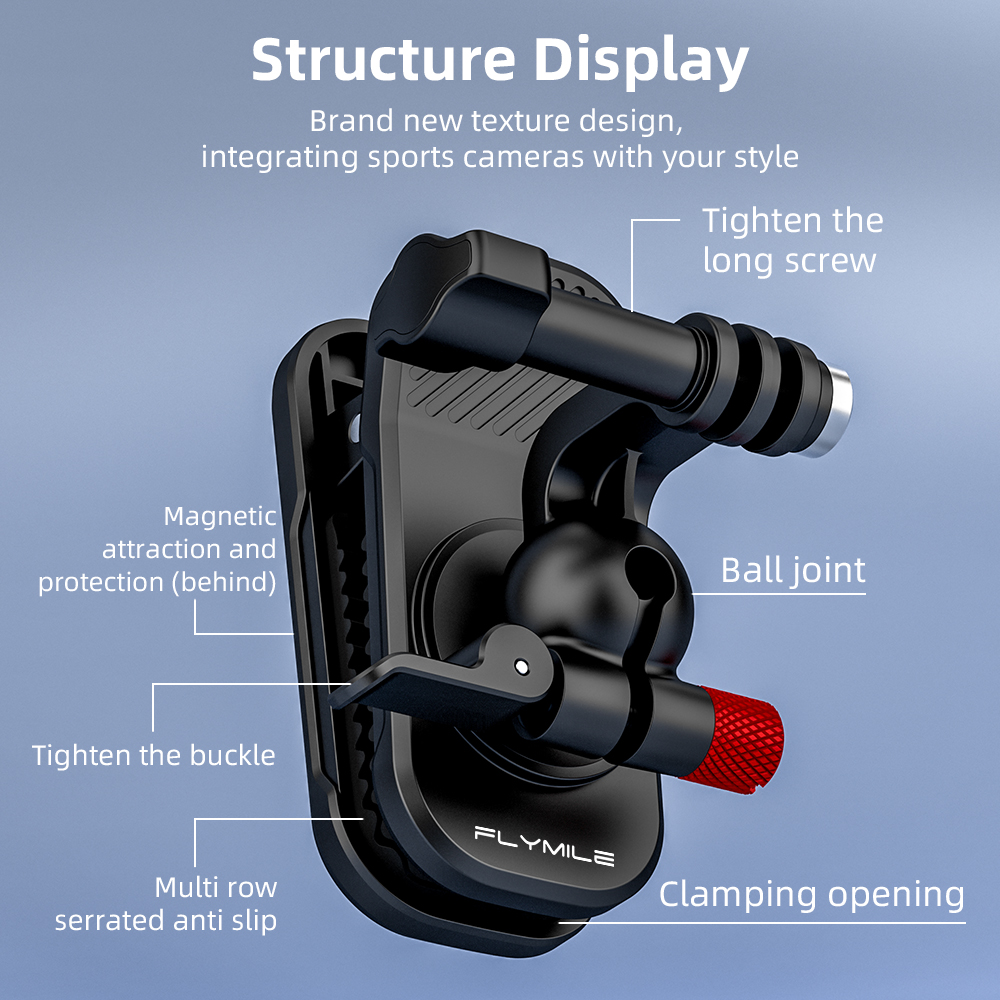 Structure Display

Brand new texture design, integrating sports cameras with your style

Tighten the long screw

Magnetic attraction and protection (behind)

Ball joint

Tighten the buckle

FLYMILE

Multi row serrated anti slip

Clamping opening