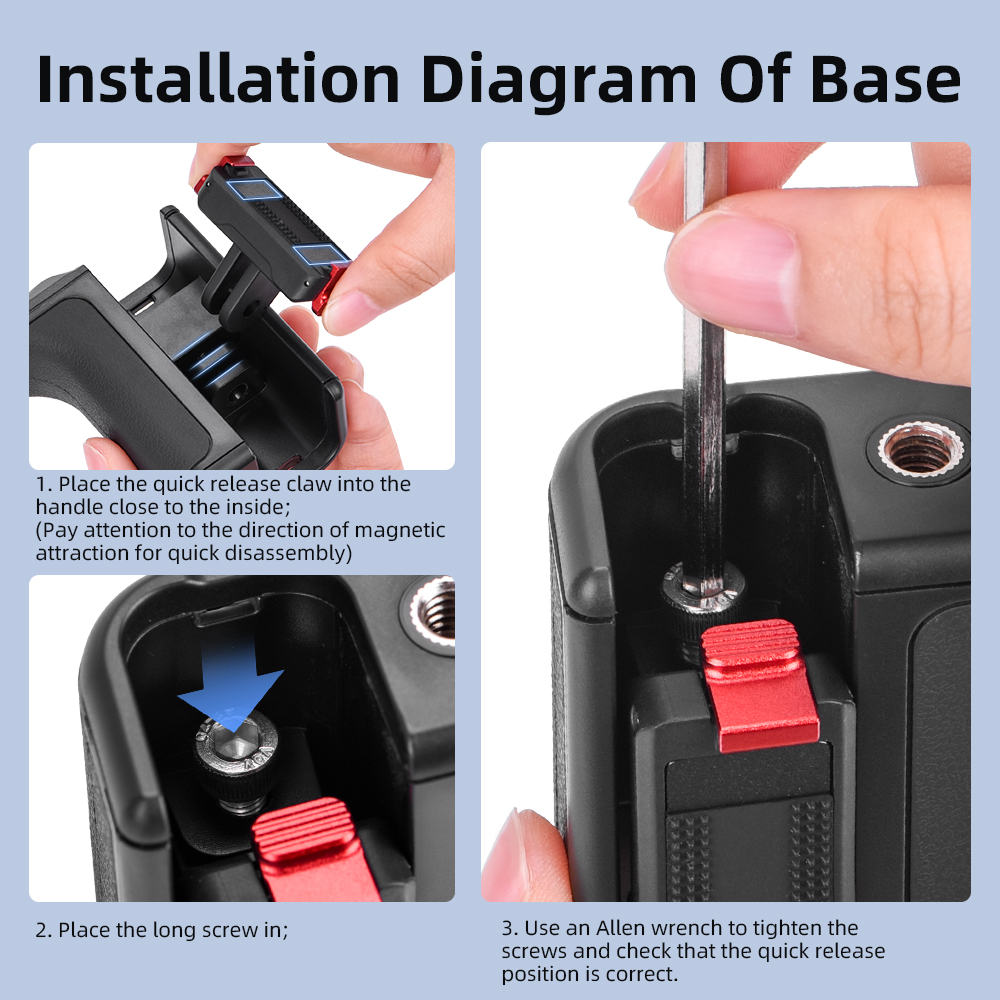 Installation Diagram Of Base

1. Place the quick release claw into the handle close to the inside;
(Pay attention to the direction of magnetic attraction for quick disassembly)

2. Place the long screw in;

3. Use an Allen wrench to tighten the screws and check that the quick release position is correct.