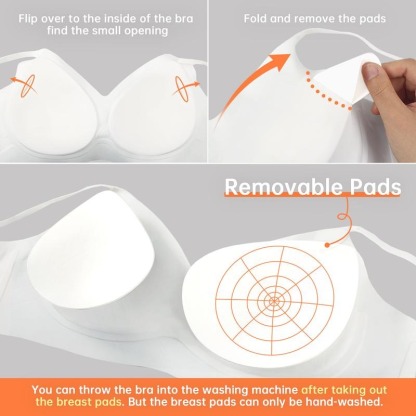 Flip over to the inside of the bra find the small opening

Fold and remove the pads

Removable Pads

You can throw the bra into the washing machine after taking out the breast pads. But the breast pads can only be hand-washed.