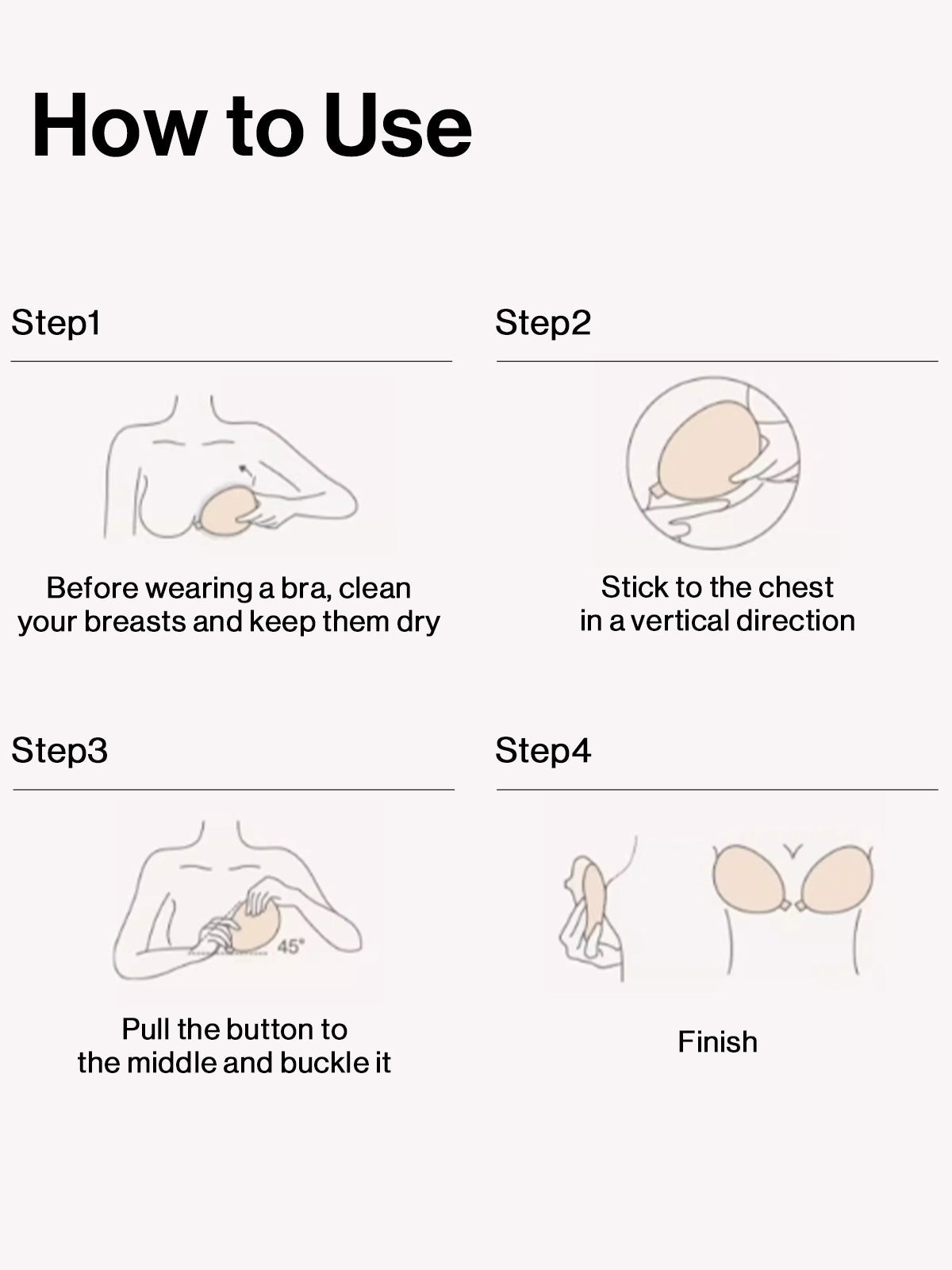 How to Use

Step1

Before wearing a bra, clean your breasts and keep them dry

Step2

Stick to the chest in a vertical direction

Step3

45°

Pull the button to the middle and buckle it

Step4

Finish