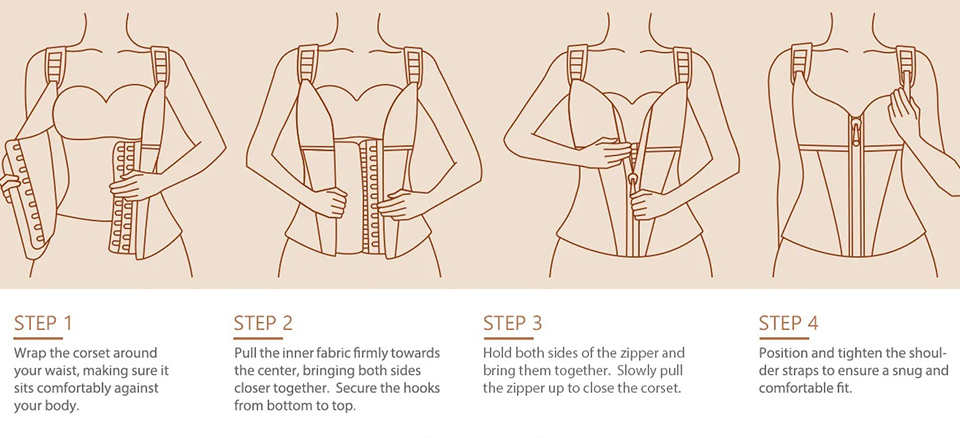 STEP 1
Wrap the corset around your waist, making sure it sits comfortably against your body.

STEP 2
Pull the inner fabric firmly towards the center, bringing both sides closer together. Secure the hooks from bottom to top.

STEP 3
Hold both sides of the zipper and bring them together. Slowly pull the zipper up to close the corset.

STEP 4
Position and tighten the shoulder straps to ensure a snug and comfortable fit.